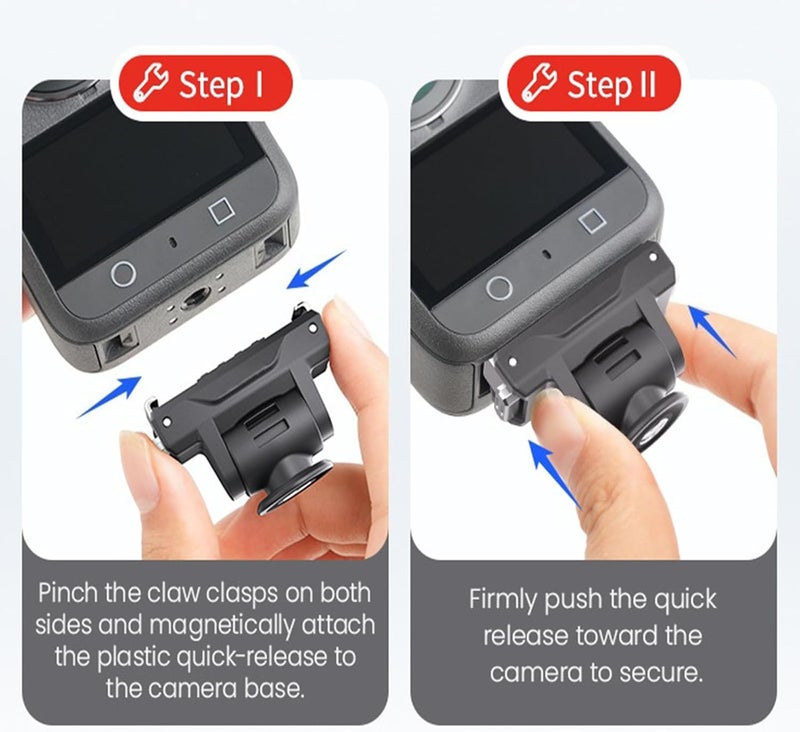 Step I

Pinch the claw clasps on both sides and magnetically attach the plastic quick-release to the camera base.

Step II

Firmly push the quick release toward the camera to secure.