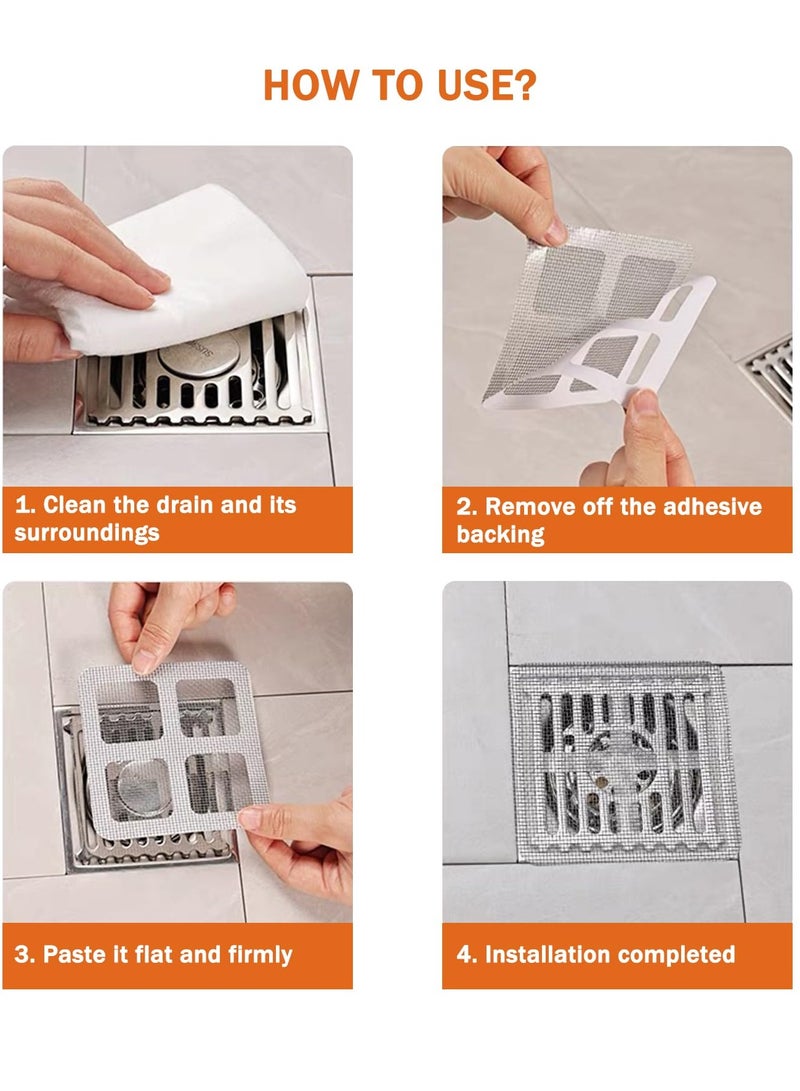 HOW TO USE?

1. Clean the drain and its surroundings

2. Remove off the adhesive backing

3. Paste it flat and firmly

4. Installation completed