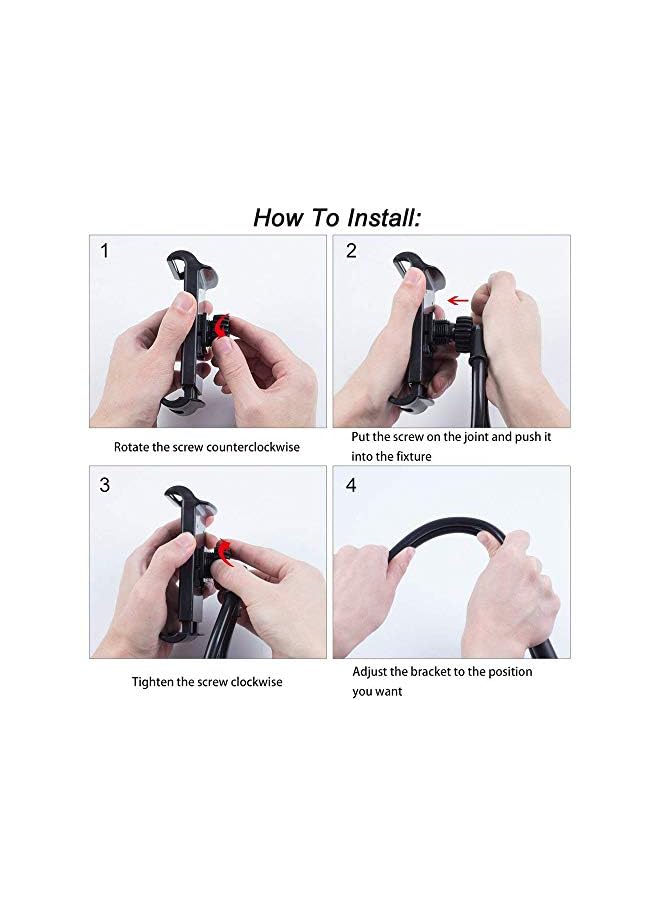 How To Install:

1

Rotate the screw counterclockwise

2

Put the screw on the joint and push it into the fixture

3

Tighten the screw clockwise

4

Adjust the bracket to the position you want