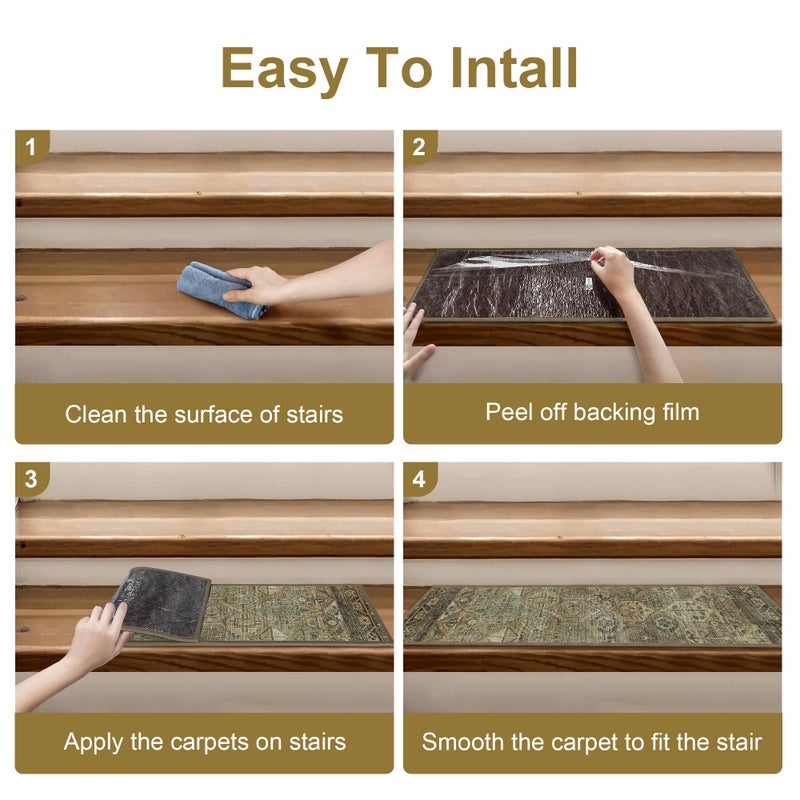 Easy To Intall

1

Clean the surface of stairs

2

Peel off backing film

3

Apply the carpets on stairs

4

Smooth the carpet to fit the stair