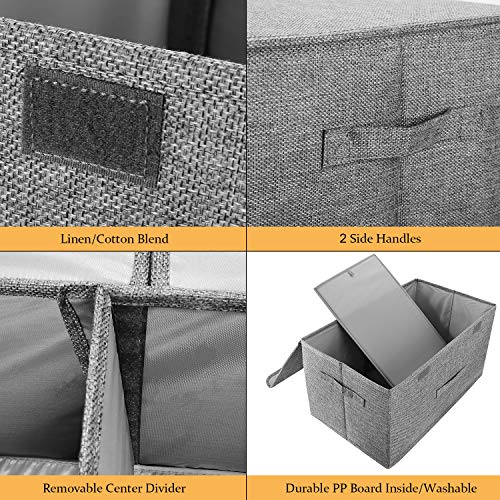 Linen/Cotton Blend

2 Side Handles

Removable Center Divider

Durable PP Board Inside/Washable