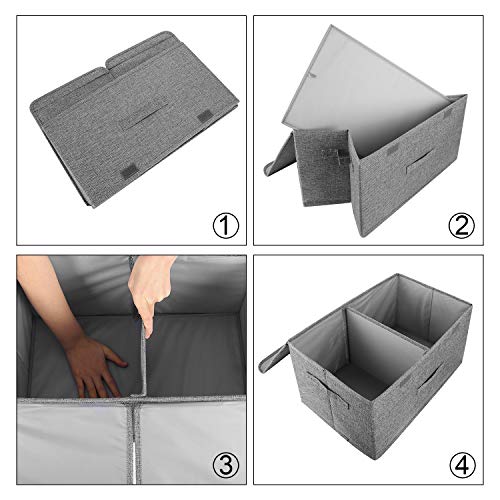 ①

②

③

④