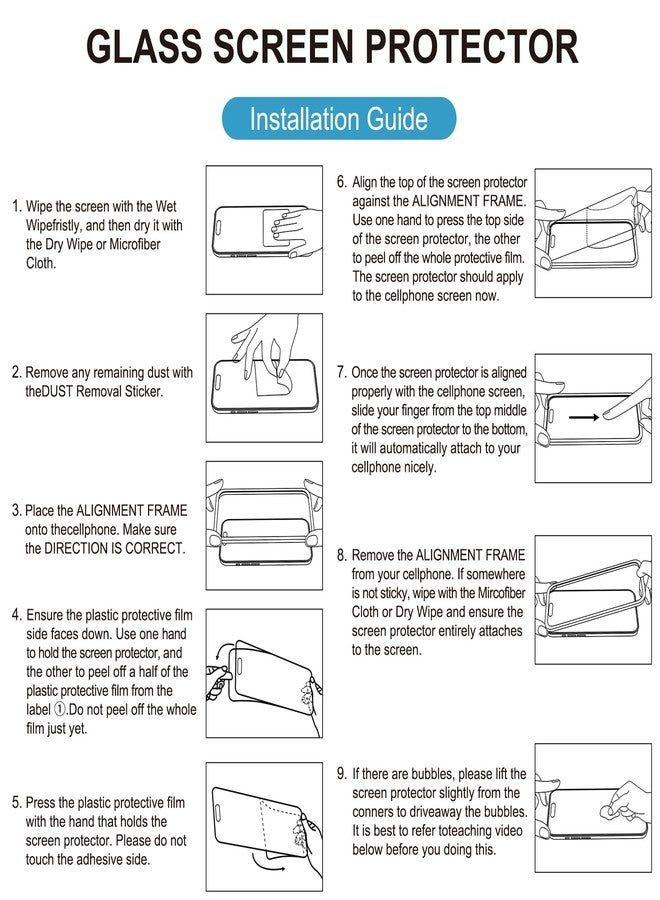 GLASS SCREEN PROTECTOR

Installation Guide

1. Wipe the screen with the Wet Wipefristly, and then dry it with the Dry Wipe or Microfiber Cloth.

2. Remove any remaining dust with theDUST Removal Sticker.

3. Place the ALIGNMENT FRAME onto thecellphone. Make sure the DIRECTION IS CORRECT.

4. Ensure the plastic protective film side faces down. Use one hand to hold the screen protector, and the other to peel off a half of the plastic protective film from the label ①.Do not peel off the whole film just yet.

5. Press the plastic protective film with the hand that holds the screen protector. Please do not touch the adhesive side.

6. Align the top of the screen protector against the ALIGNMENT FRAME. Use one hand to press the top side of the screen protector, the other to peel off the whole protective film. The screen protector should apply to the cellphone screen now.

7. Once the screen protector is aligned properly with the cellphone screen, slide your finger from the top middle of the screen protector to the bottom, it will automatically attach to your cellphone nicely.

8. Remove the ALIGNMENT FRAME from your cellphone. If somewhere is not sticky, wipe with the Mircofiber Cloth or Dry Wipe and ensure the screen protector entirely attaches to the screen.

9. If there are bubbles, please lift the screen protector slightly from the conners to driveaway the bubbles. It is best to refer toteaching video below before you doing this.