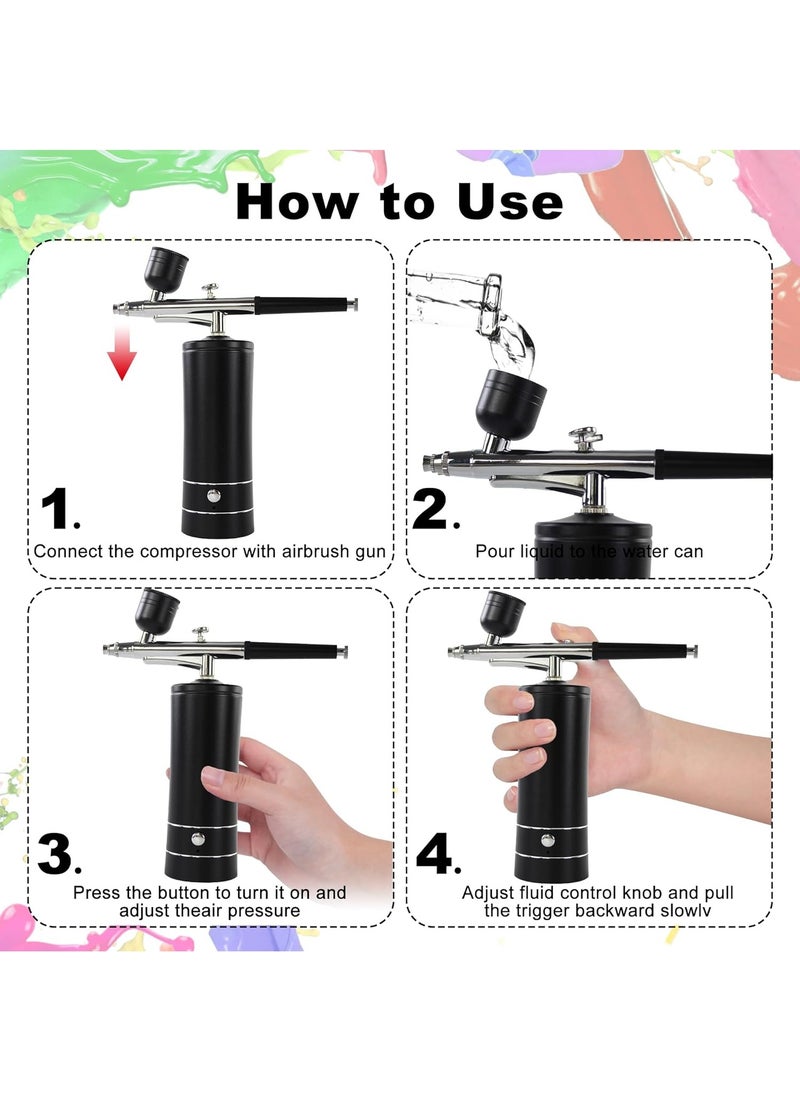 How to Use

1.
Connect the compressor with airbrush gun

2.
Pour liquid to the water can

3.
Press the button to turn it on and adjust theair pressure

4.
Adjust fluid control knob and pull the trigger backward slowlv