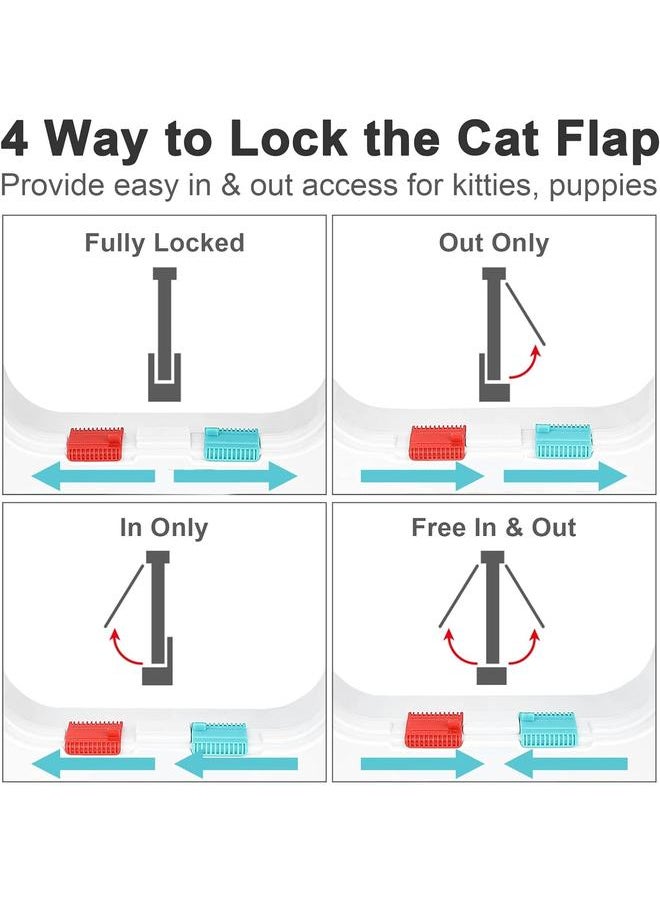 4 Way to Lock the Cat Flap
Provide easy in & out access for kitties, puppies

Fully Locked

Out Only

In Only

Free In & Out