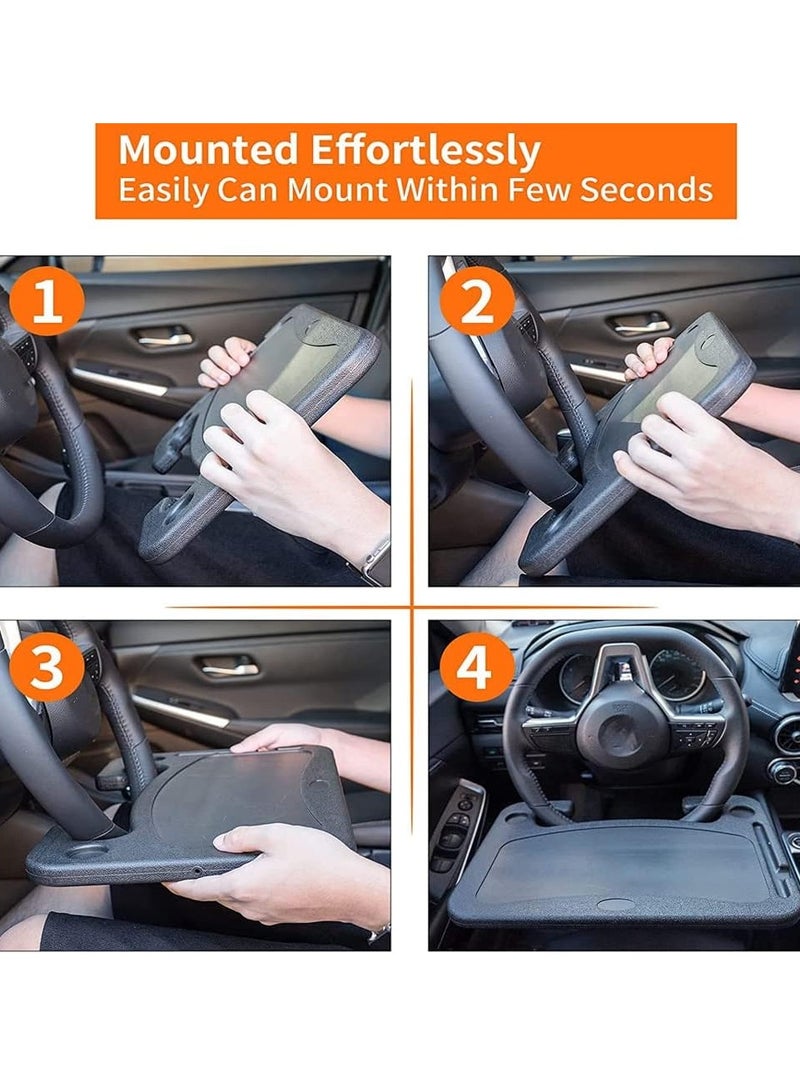 Mounted Effortlessly
Easily Can Mount Within Few Seconds

1

2

3

4