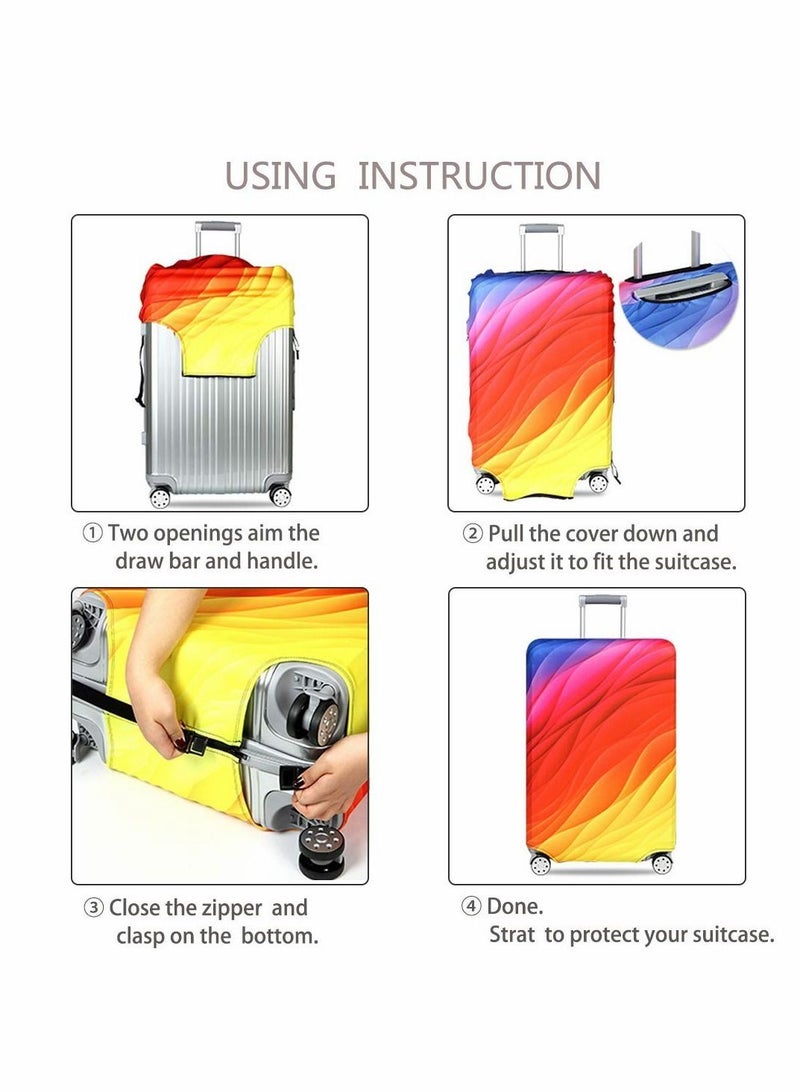 USING INSTRUCTION

① Two openings aim the draw bar and handle.

② Pull the cover down and adjust it to fit the suitcase.

③ Close the zipper and clasp on the bottom.

④ Done.
Strat to protect your suitcase.