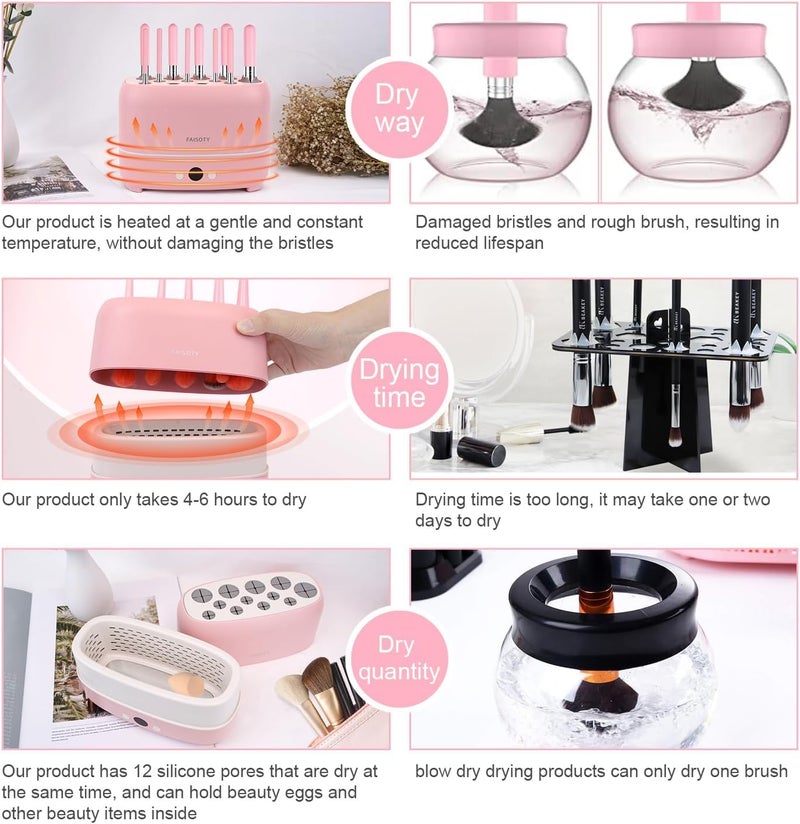 FAISOTY

Dry way

Our product is heated at a gentle and constant temperature, without damaging the bristles

Damaged bristles and rough brush, resulting in reduced lifespan

FAISOTY

Drying time

BEAKEY

BEAKEY

Our product only takes 4-6 hours to dry

Drying time is too long, it may take one or two days to dry

Dry quantity

Our product has 12 silicone pores that are dry at the same time, and can hold beauty eggs and other beauty items inside

blow dry drying products can only dry one brush