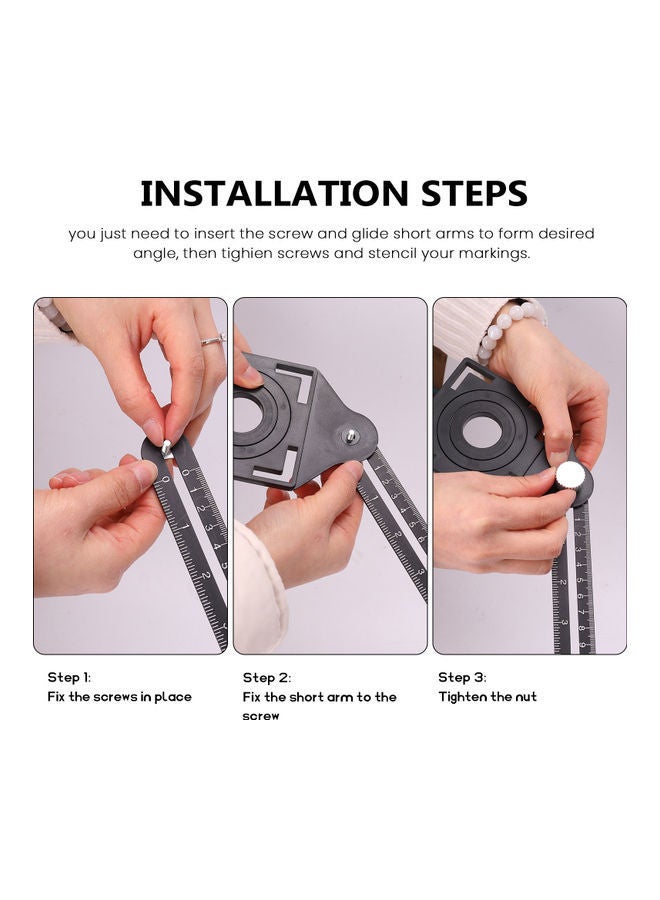 INSTALLATION STEPS

you just need to insert the screw and glide short arms to form desired angle, then tighien screws and stencil your markings.

Step 1:
Fix the screws in place

Step 2:
Fix the short arm to the screw

Step 3:
Tighten the nut