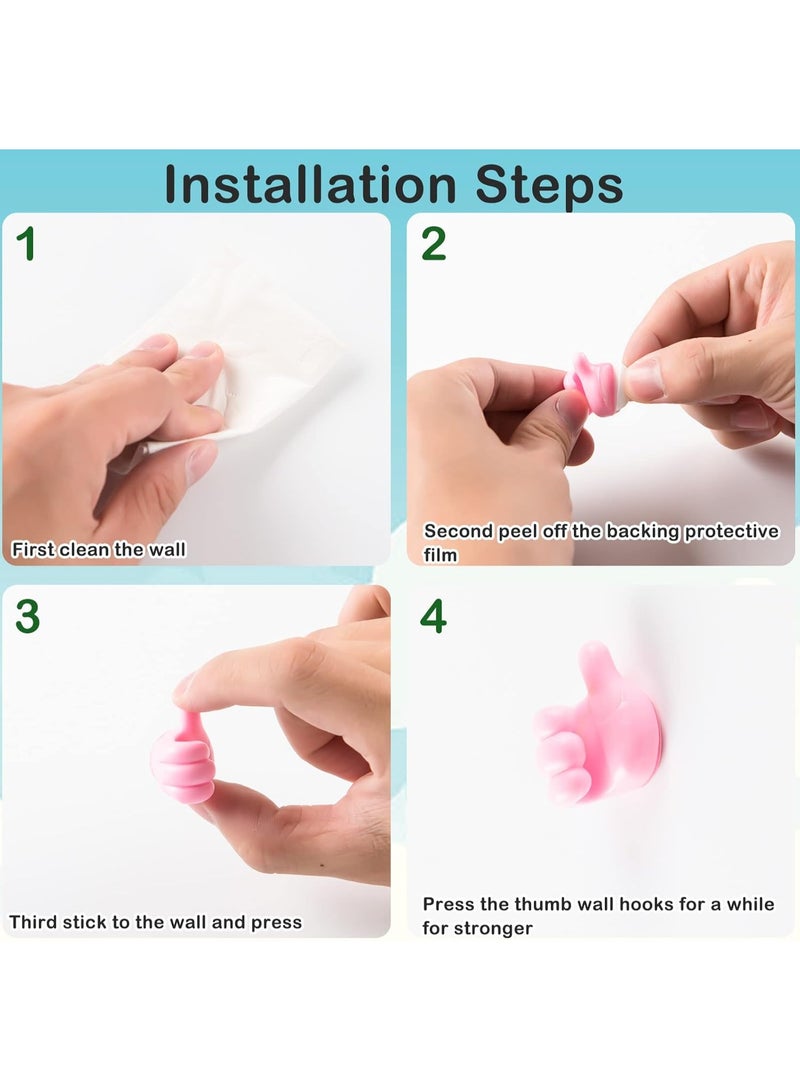 Installation Steps

1

First clean the wall

2

Second peel off the backing protective film

3

Third stick to the wall and press

4

Press the thumb wall hooks for a while for stronger