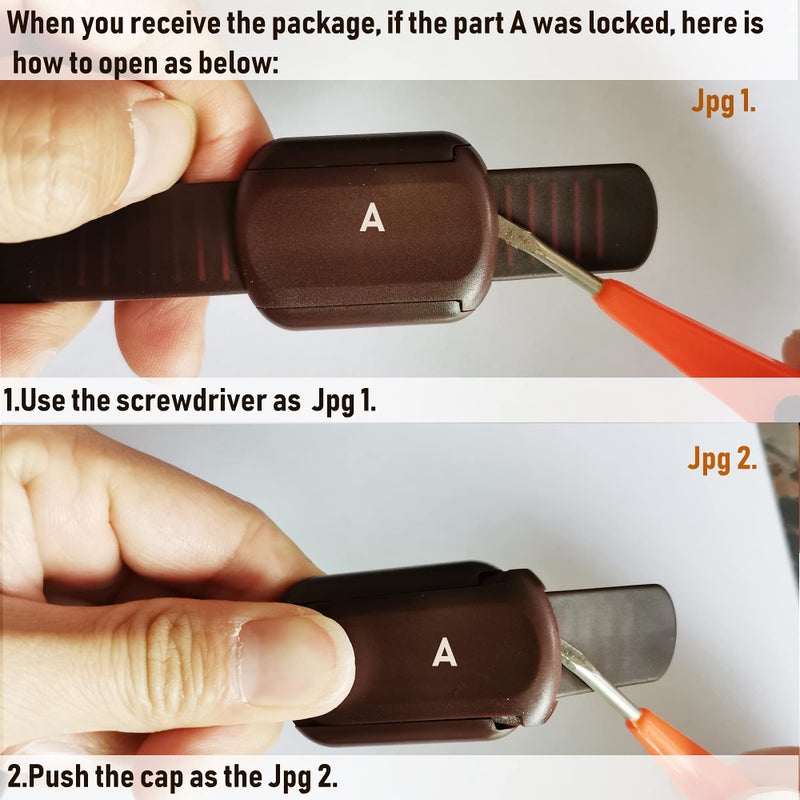 When you receive the package, if the part A was locked, here is how to open as below:

Jpg 1.

A

1.Use the screwdriver as Jpg 1.

Jpg 2.

A

2.Push the cap as the Jpg 2.