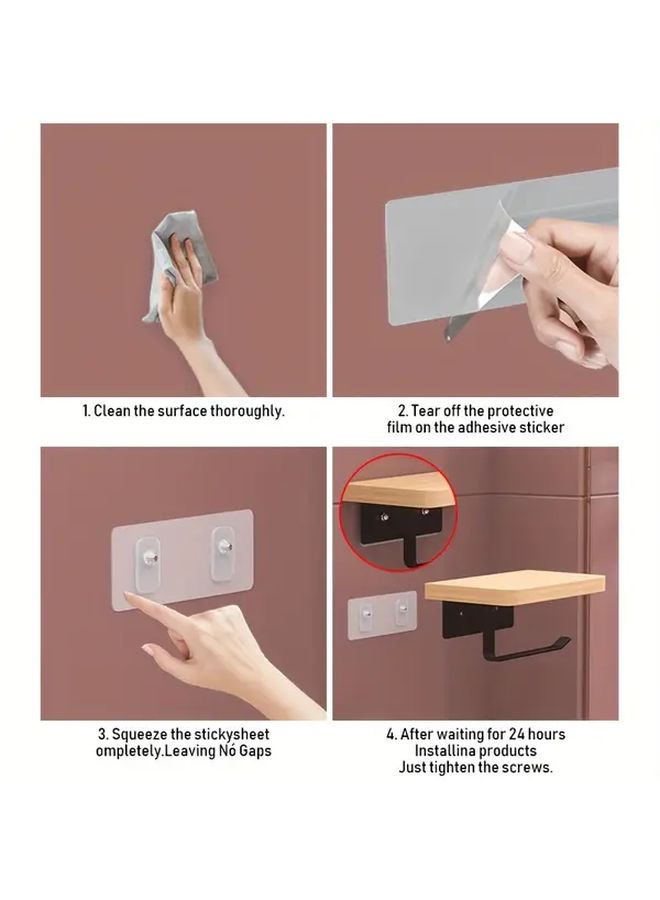 1. Clean the surface thoroughly.

2. Tear off the protective film on the adhesive sticker

3. Squeeze the stickysheet ompletely.Leaving Nó Gaps

4. After waiting for 24 hours Installina products Just tighten the screws.