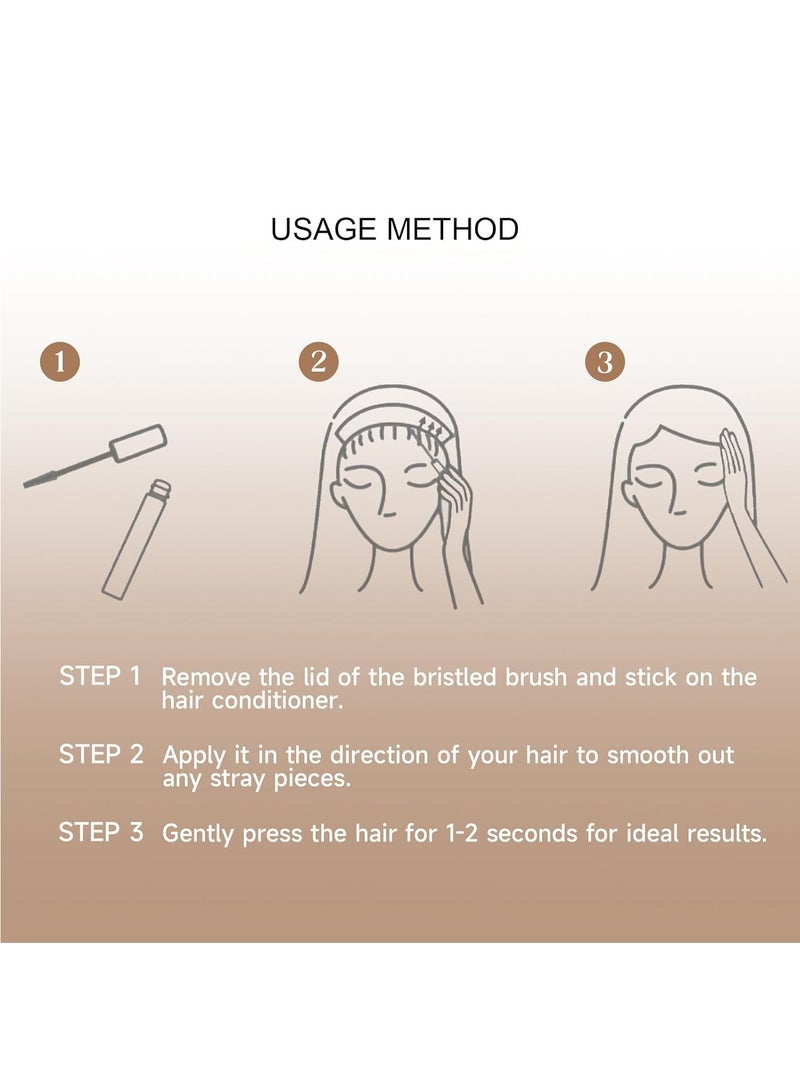 USAGE METHOD

1

2

3

STEP 1 Remove the lid of the bristled brush and stick on the hair conditioner.

STEP 2 Apply it in the direction of your hair to smooth out any stray pieces.

STEP 3 Gently press the hair for 1-2 seconds for ideal results.