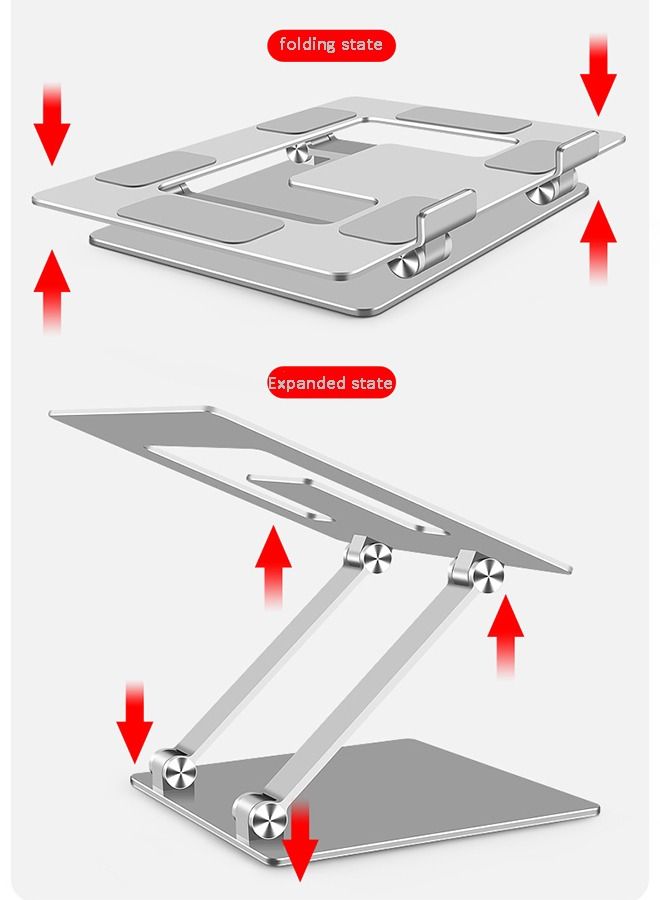 folding state

Expanded state