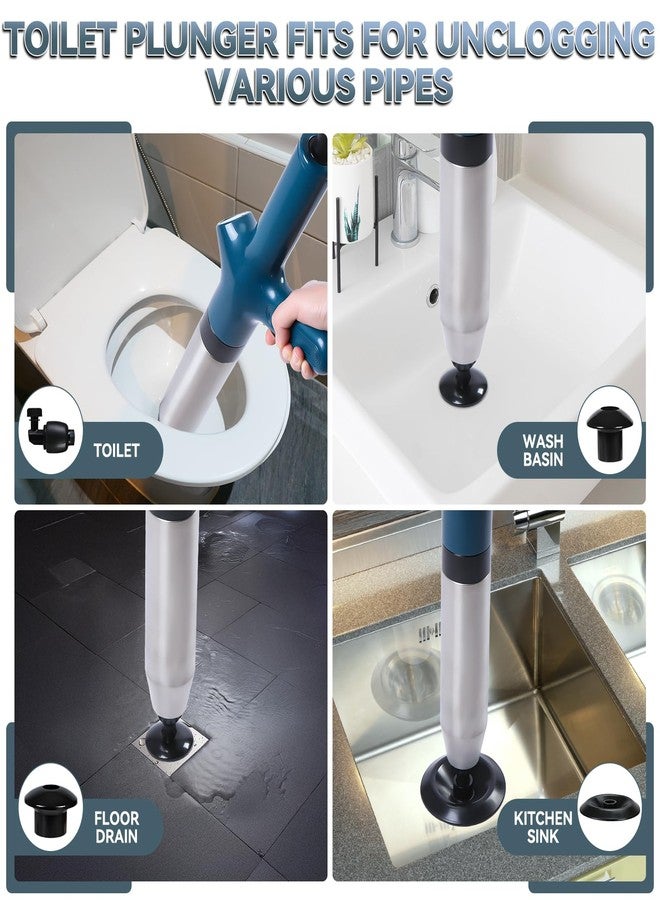 TOILET PLUNGER FITS FOR UNCLOGGING VARIOUS PIPES

TOILET

WASH BASIN

FLOOR DRAIN

KITCHEN SINK