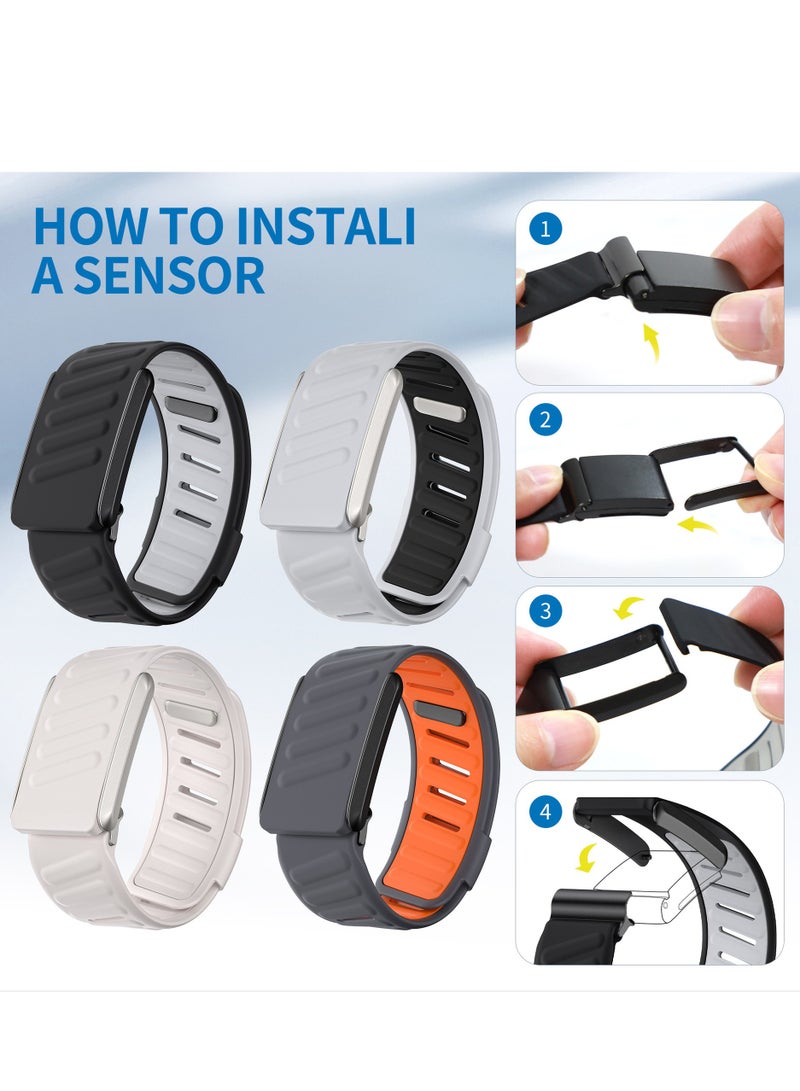 HOW TO INSTALI A SENSOR

1

2

3

4