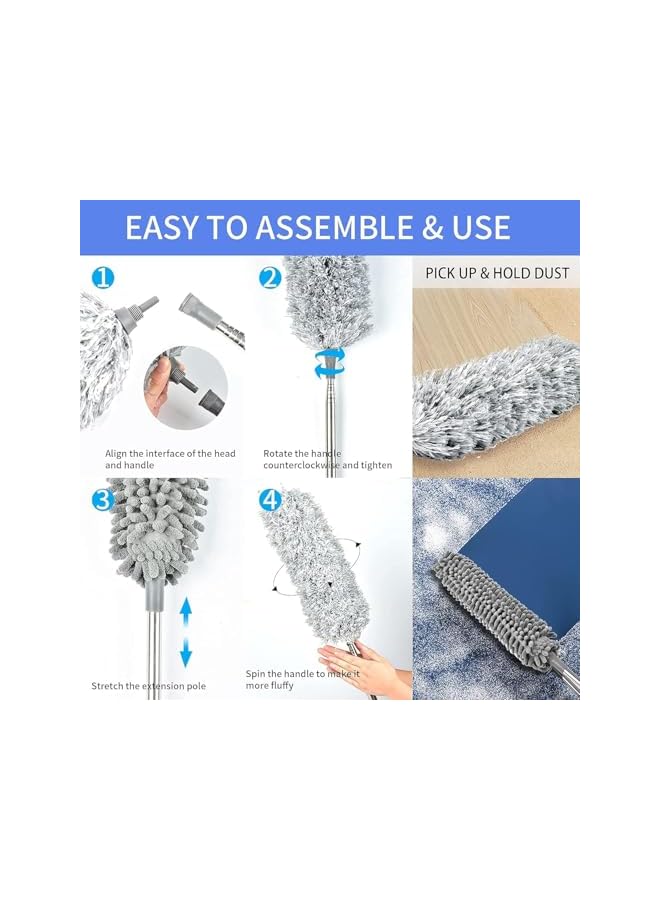 EASY TO ASSEMBLE & USE

1

Align the interface of the head and handle

2

Rotate the handle counterclockwise and tighten

PICK UP & HOLD DUST

3

Stretch the extension pole

4

Spin the handle to make it more fluffy