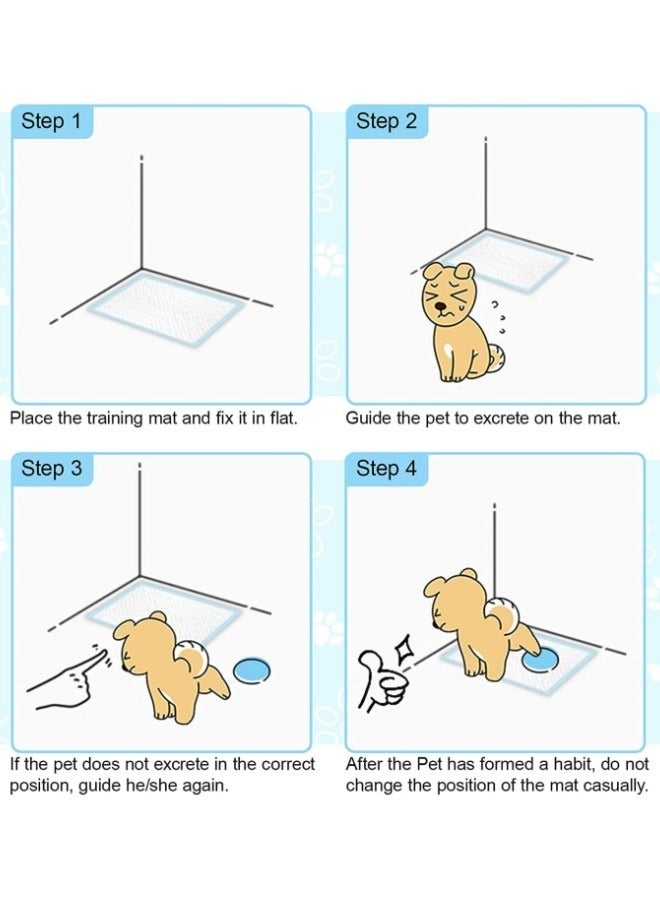 Step 1

Place the training mat and fix it in flat.

Step 2

Guide the pet to excrete on the mat.

Step 3

If the pet does not excrete in the correct position, guide he/she again.

Step 4

After the Pet has formed a habit, do not change the position of the mat casually.