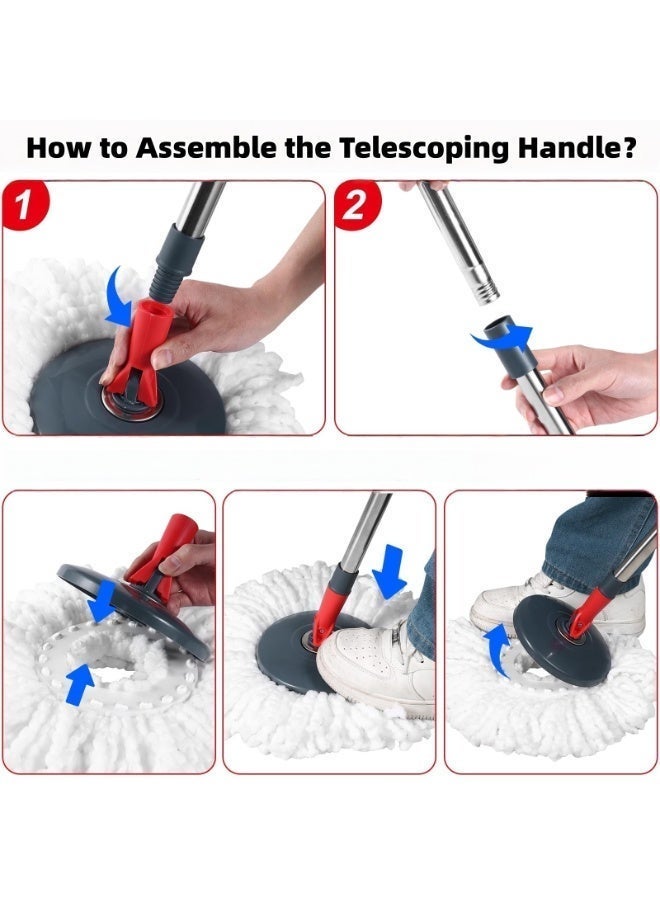 How to Assemble the Telescoping Handle?

1

2