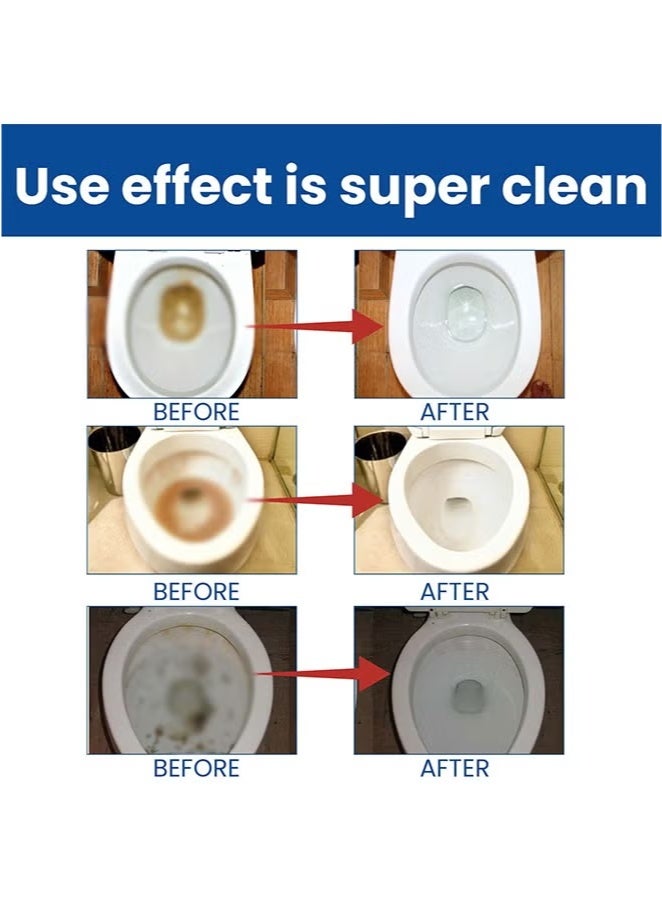 Use effect is super clean

BEFORE
AFTER

BEFORE
AFTER

BEFORE
AFTER