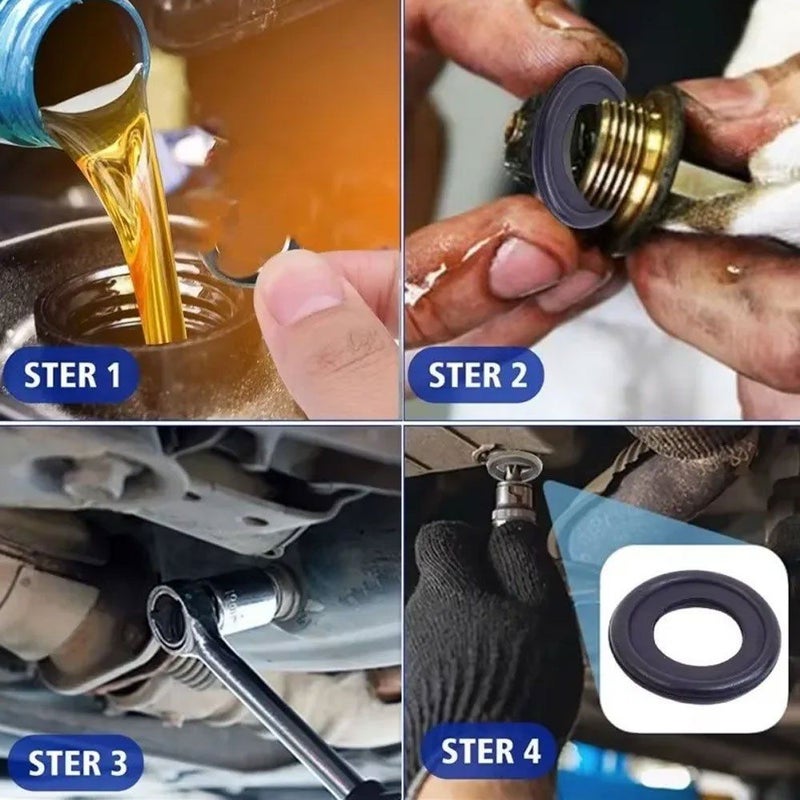 STER 1

STER 2

STER 3

STER 4