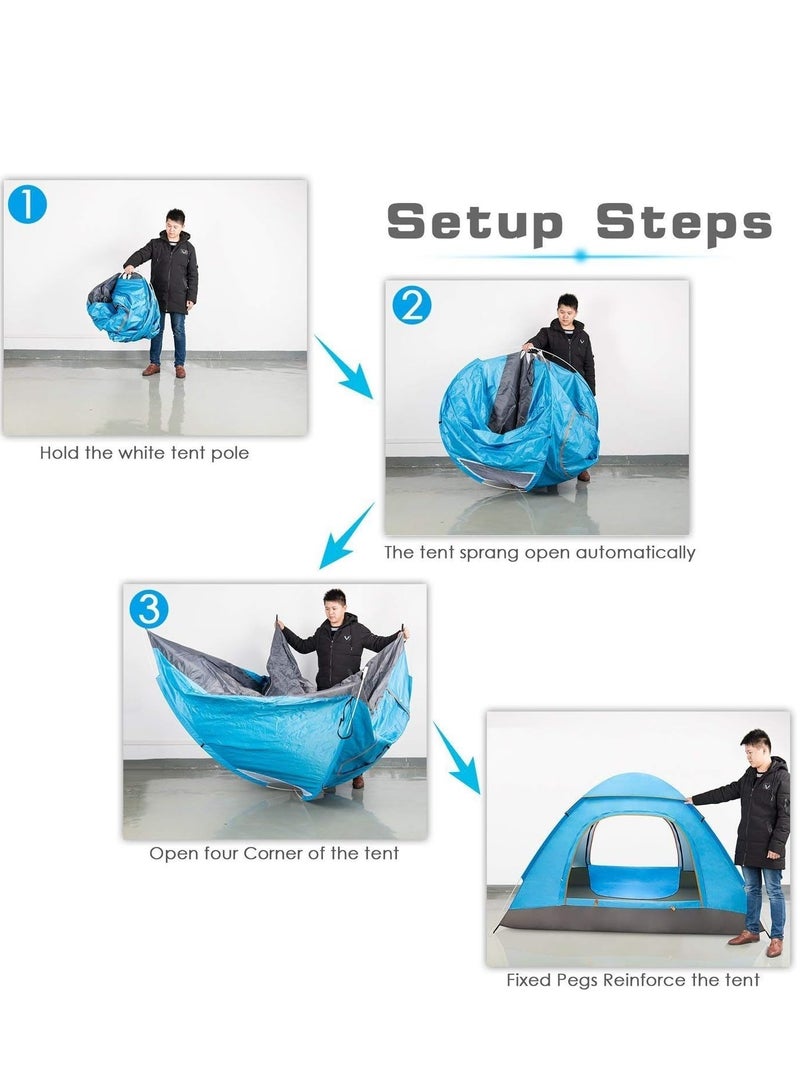 Setup Steps

1

Hold the white tent pole

2

The tent sprang open automatically

3

Open four Corner of the tent

Fixed Pegs Reinforce the tent