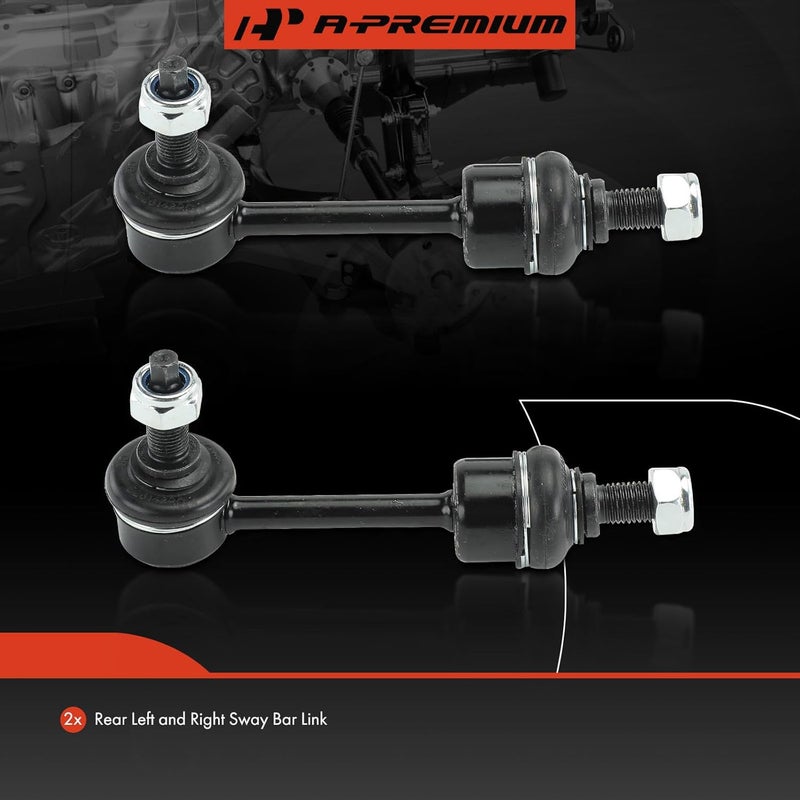 A-PREMIUM

2x Rear Left and Right Sway Bar Link