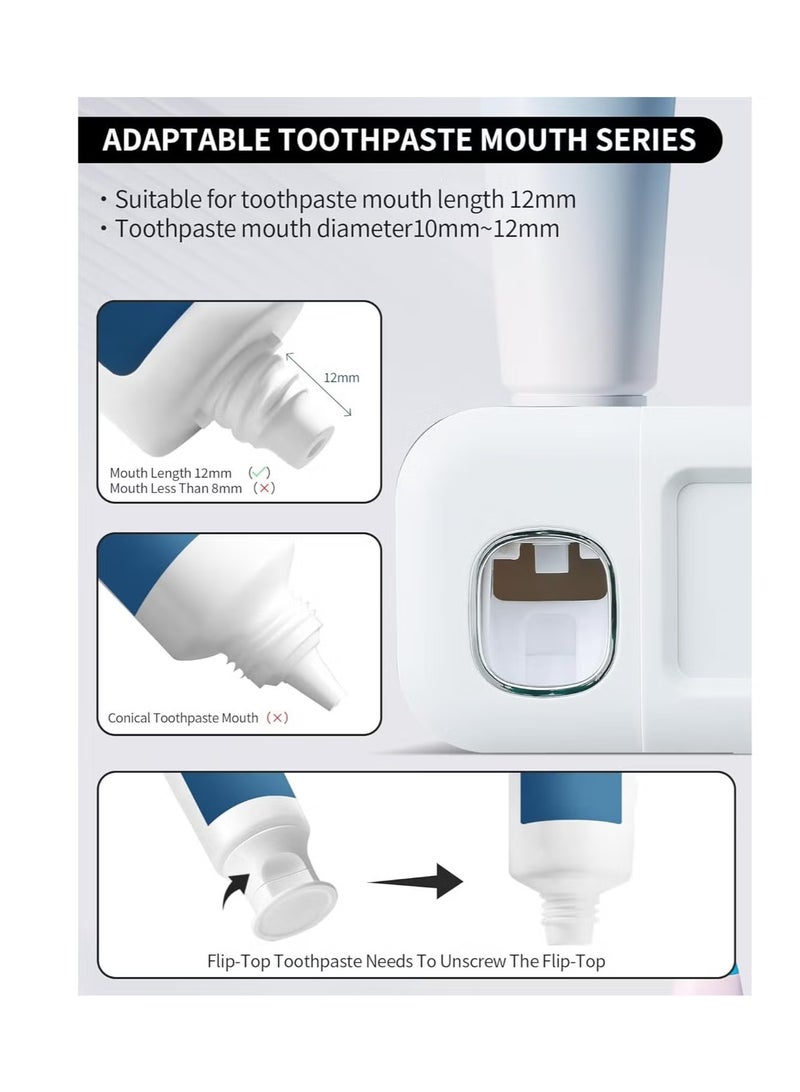 ADAPTABLE TOOTHPASTE MOUTH SERIES

· Suitable for toothpaste mouth length 12mm
· Toothpaste mouth diameter10mm~12mm

12mm

Mouth Length 12mm (✓)
Mouth Less Than 8mm (×)

Conical Toothpaste Mouth (×)

Flip-Top Toothpaste Needs To Unscrew The Flip-Top