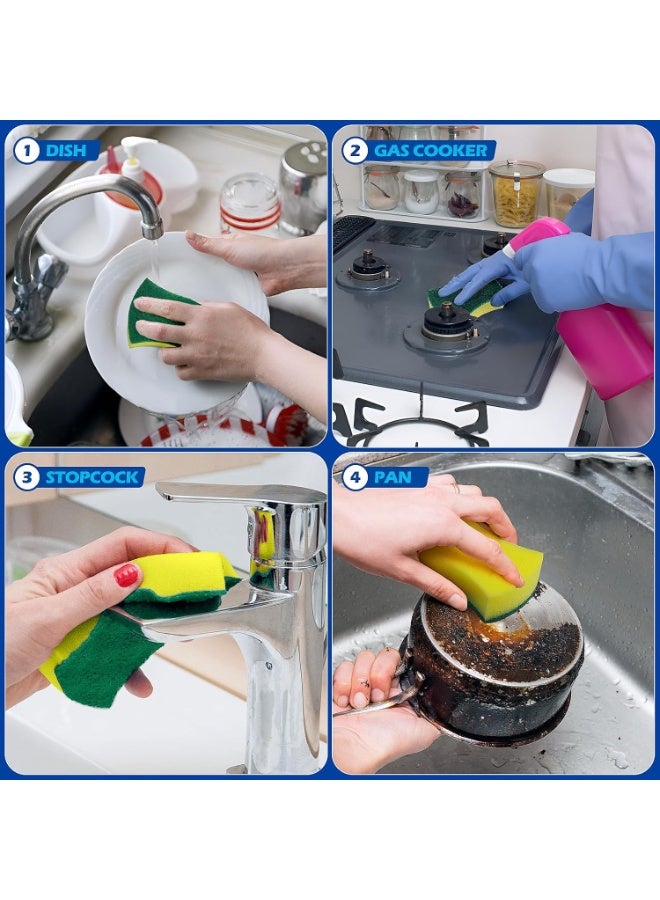 1 DISH

2 GAS COOKER

3 STOPCOCK

4 PAN