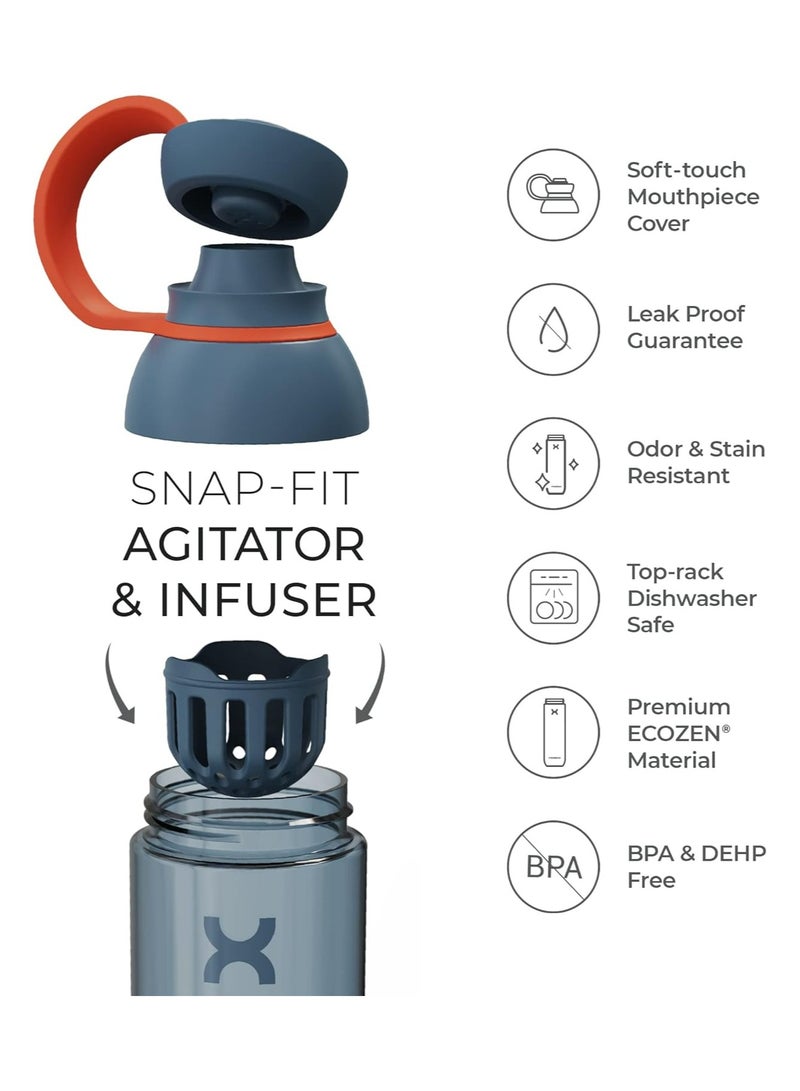 SNAP-FIT
AGITATOR
& INFUSER

Soft-touch Mouthpiece Cover

Leak Proof Guarantee

Odor & Stain Resistant

Top-rack Dishwasher Safe

Premium ECOZEN® Material

BPA

BPA & DEHP Free