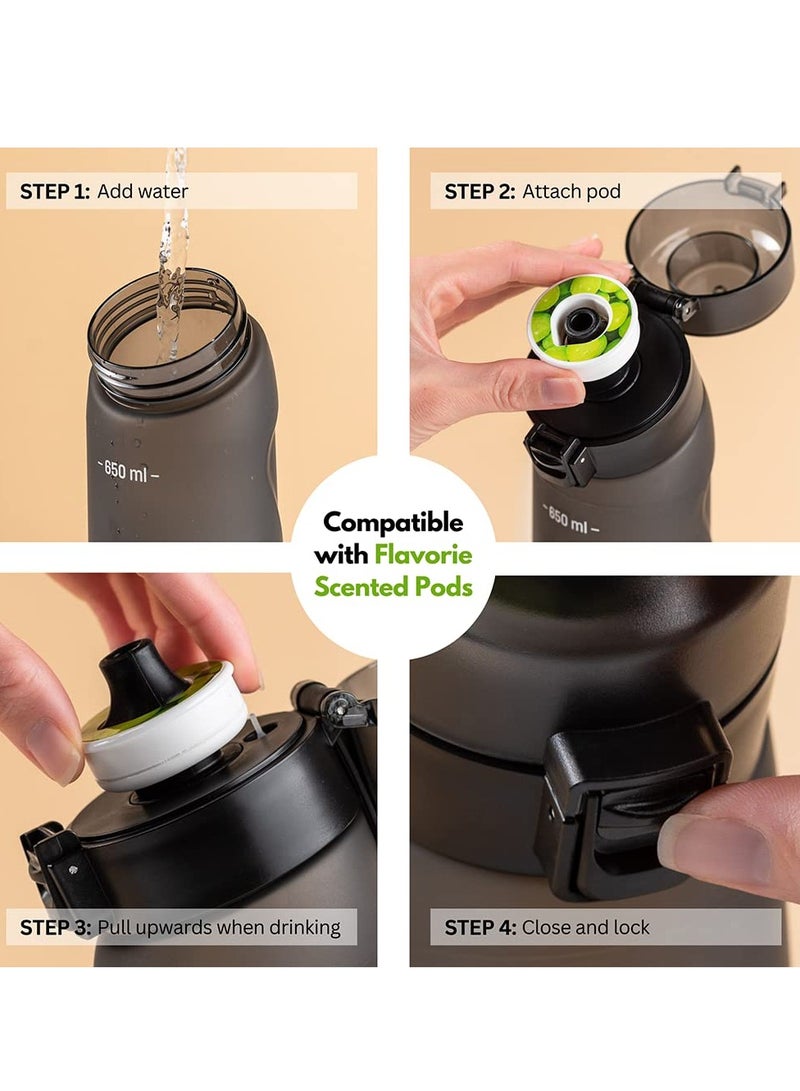 STEP 1: Add water

- 650 ml -

STEP 2: Attach pod

- 650 ml -

Compatible with Flavorie Scented Pods

STEP 3: Pull upwards when drinking

STEP 4: Close and lock