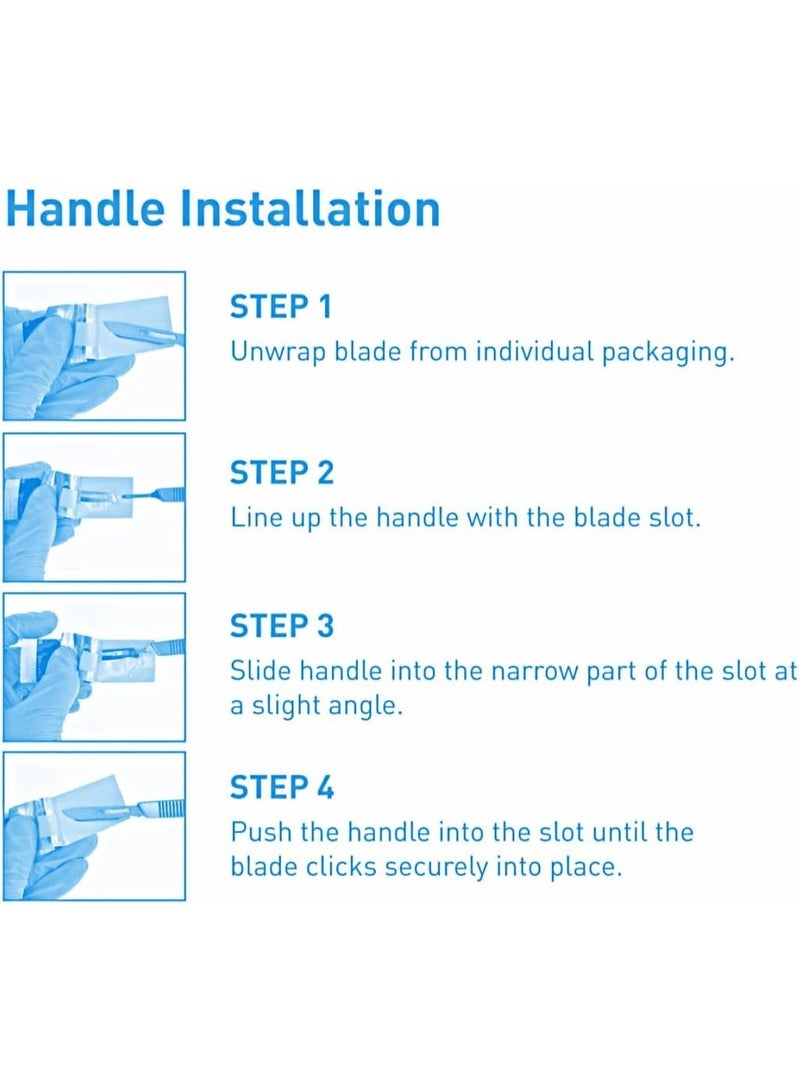 Handle Installation

STEP 1
Unwrap blade from individual packaging.

STEP 2
Line up the handle with the blade slot.

STEP 3
Slide handle into the narrow part of the slot at a slight angle.

STEP 4
Push the handle into the slot until the blade clicks securely into place.