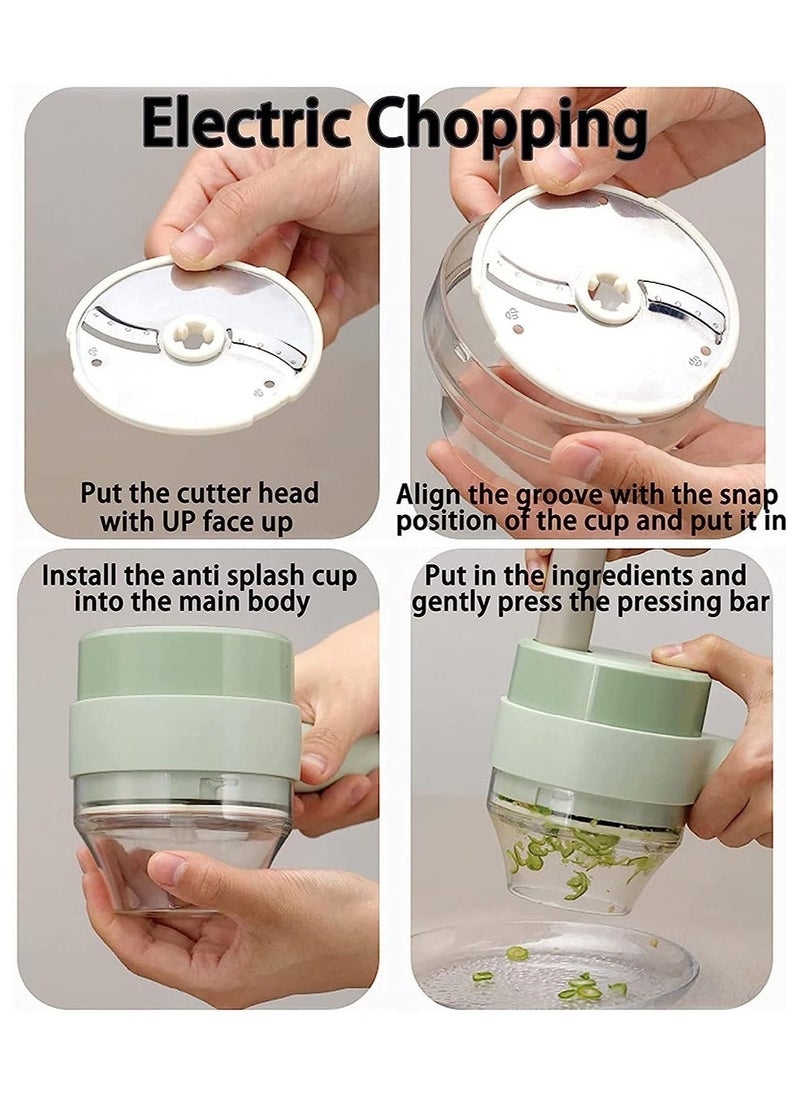 Electric Chopping

Put the cutter head with UP face up

Align the groove with the snap position of the cup and put it in

Install the anti splash cup into the main body

Put in the ingredients and gently press the pressing bar