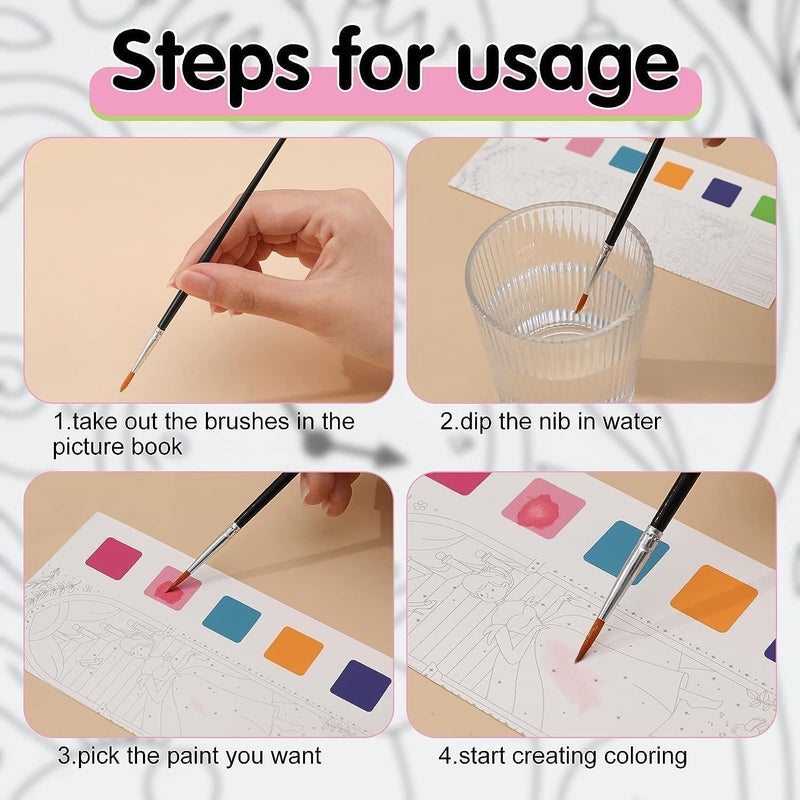 Steps for usage

1.take out the brushes in the picture book

2.dip the nib in water

3.pick the paint you want

4.start creating coloring