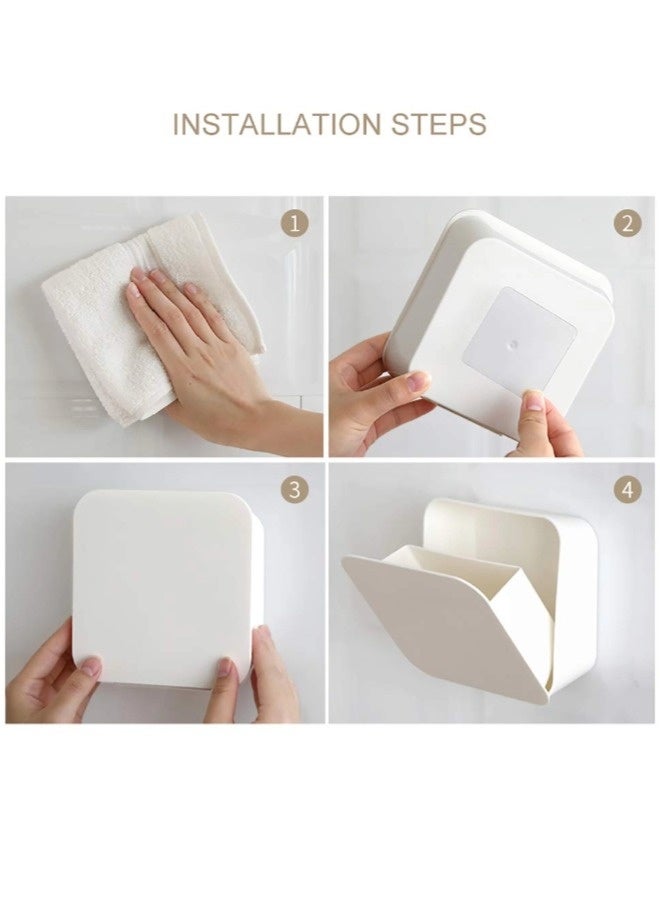 INSTALLATION STEPS

1

2

3

4