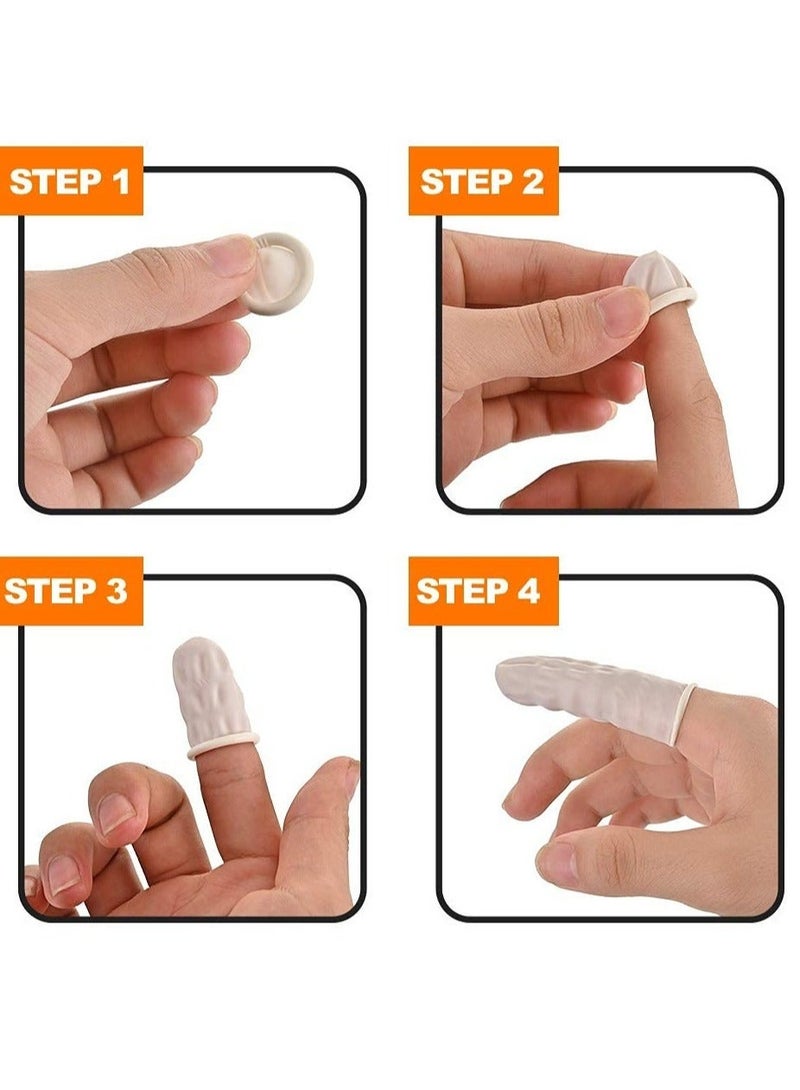 STEP 1

STEP 2

STEP 3

STEP 4