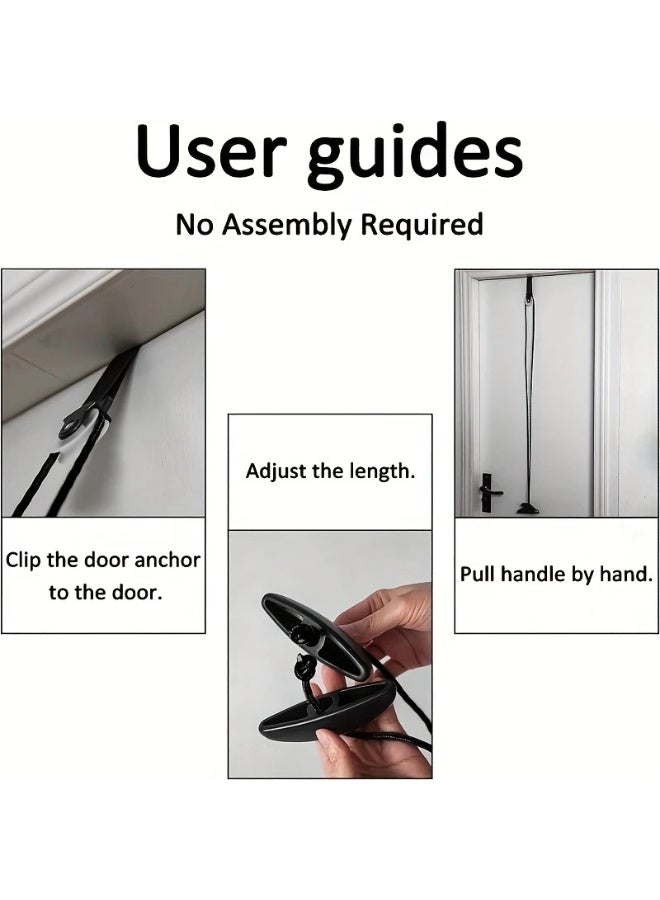 User guides

No Assembly Required

Clip the door anchor to the door.

Adjust the length.

Pull handle by hand.