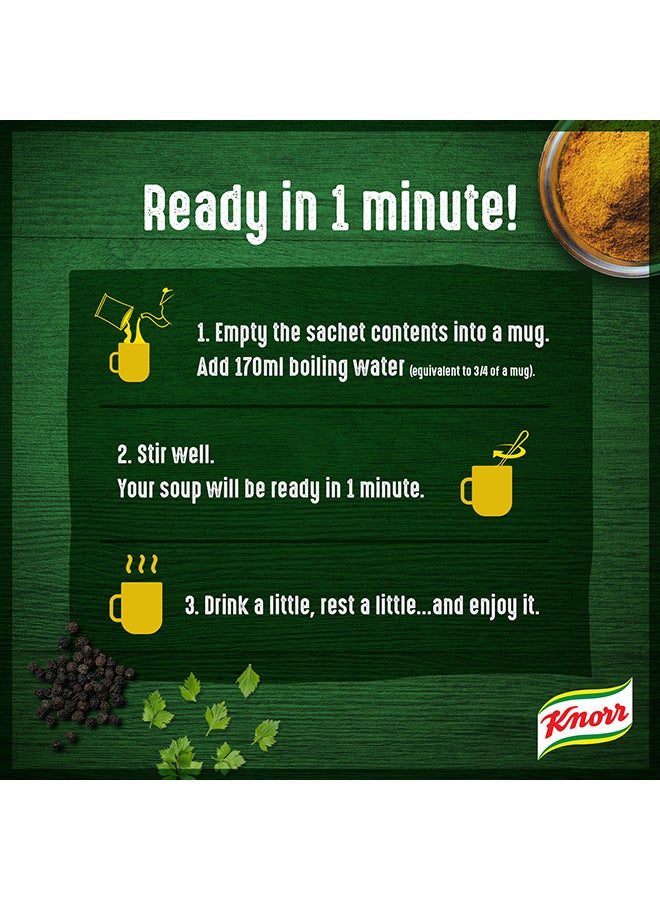 Ready in 1 minute!

1. Empty the sachet contents into a mug. Add 170ml boiling water (equivalent to 3/4 of a mug).

2. Stir well. Your soup will be ready in 1 minute.

3. Drink a little, rest a little...and enjoy it.

Knorr