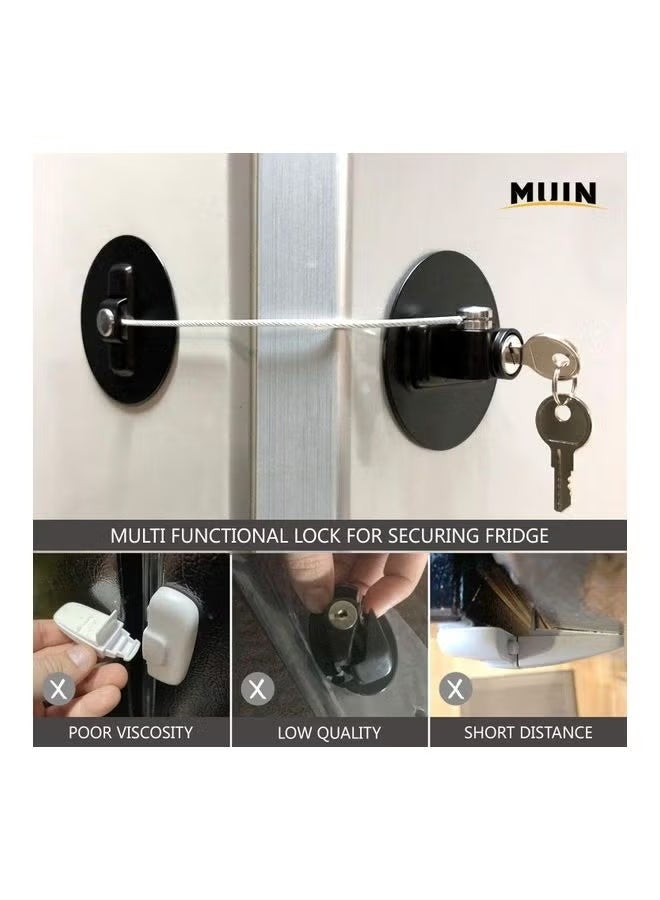 MUIN

MULTI FUNCTIONAL LOCK FOR SECURING FRIDGE

X

POOR VISCOSITY

X

LOW QUALITY

X

SHORT DISTANCE