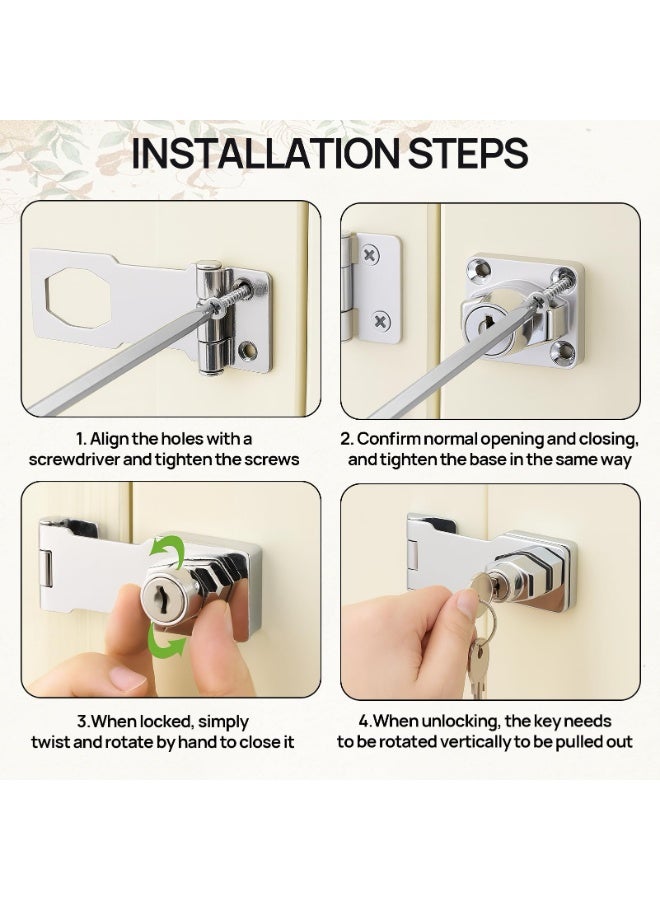 INSTALLATION STEPS

1. Align the holes with a screwdriver and tighten the screws

2. Confirm normal opening and closing, and tighten the base in the same way

3.When locked, simply twist and rotate by hand to close it

4.When unlocking, the key needs to be rotated vertically to be pulled out