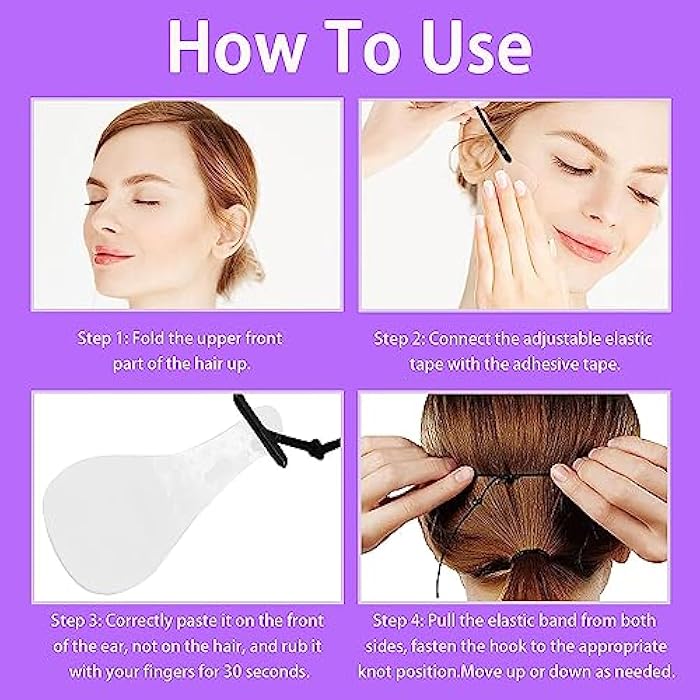 How To Use

Step 1: Fold the upper front part of the hair up.

Step 2: Connect the adjustable elastic tape with the adhesive tape.

Step 3: Correctly paste it on the front of the ear, not on the hair, and rub it with your fingers for 30 seconds.

Step 4: Pull the elastic band from both sides, fasten the hook to the appropriate knot position.Move up or down as needed.