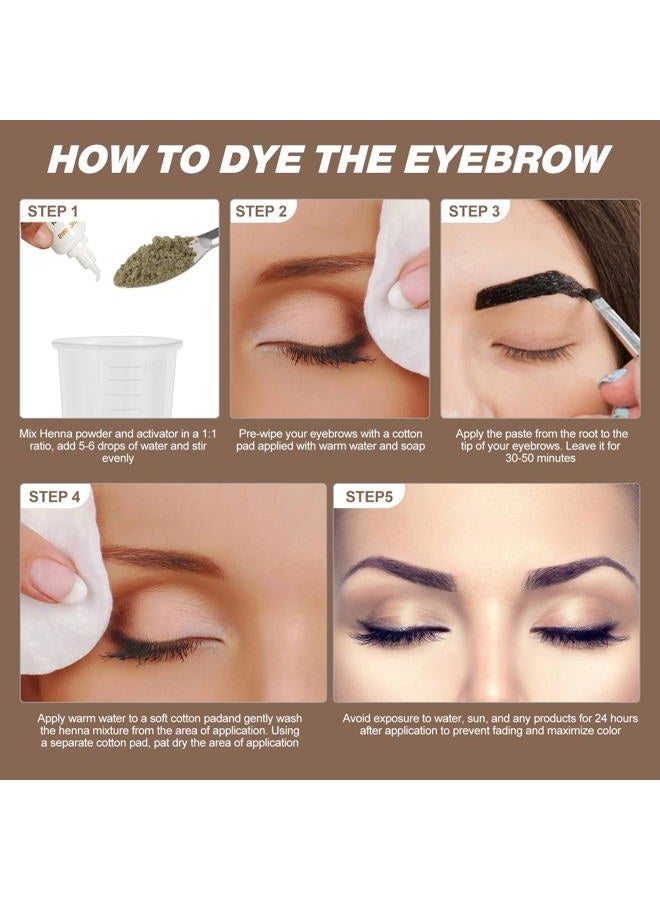 HOW TO DYE THE EYEBROW

STEP 1

Mix Henna powder and activator in a 1:1 ratio, add 5-6 drops of water and stir evenly

STEP 2

Pre-wipe your eyebrows with a cotton pad applied with warm water and soap

STEP 3

Apply the paste from the root to the tip of your eyebrows. Leave it for 30-50 minutes

STEP 4

Apply warm water to a soft cotton padand gently wash the henna mixture from the area of application. Using a separate cotton pad, pat dry the area of application

STEP5

Avoid exposure to water, sun, and any products for 24 hours after application to prevent fading and maximize color