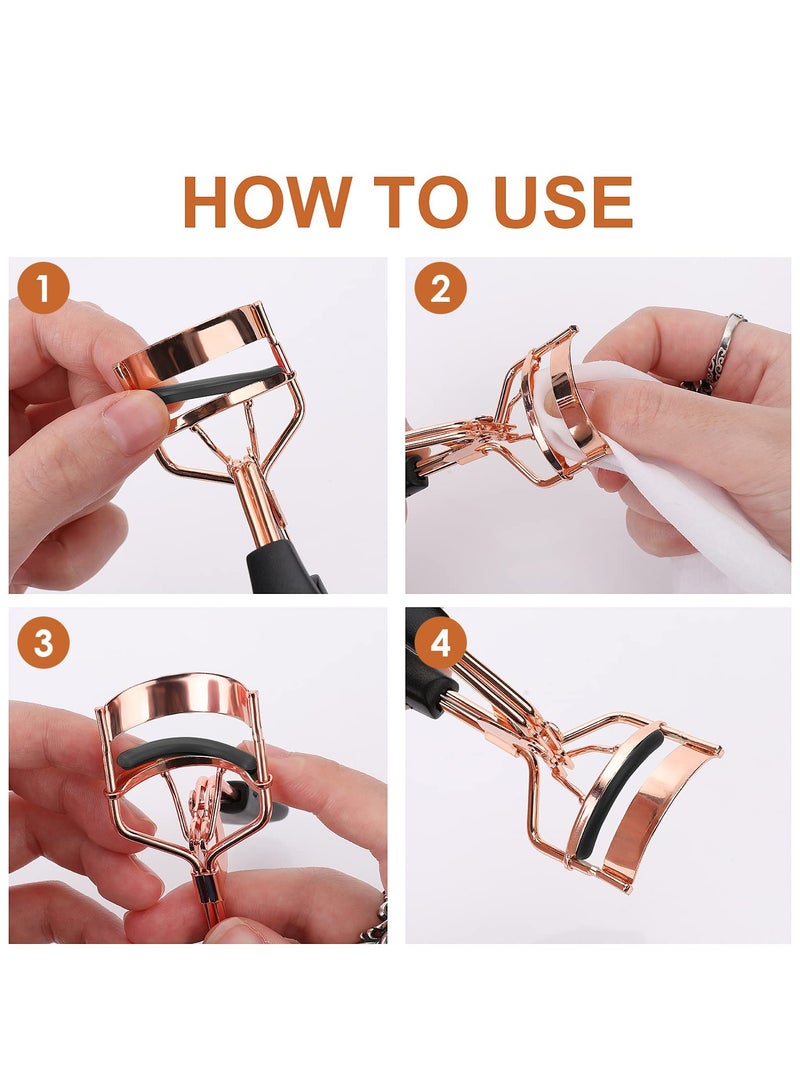 HOW TO USE

1

2

3

4