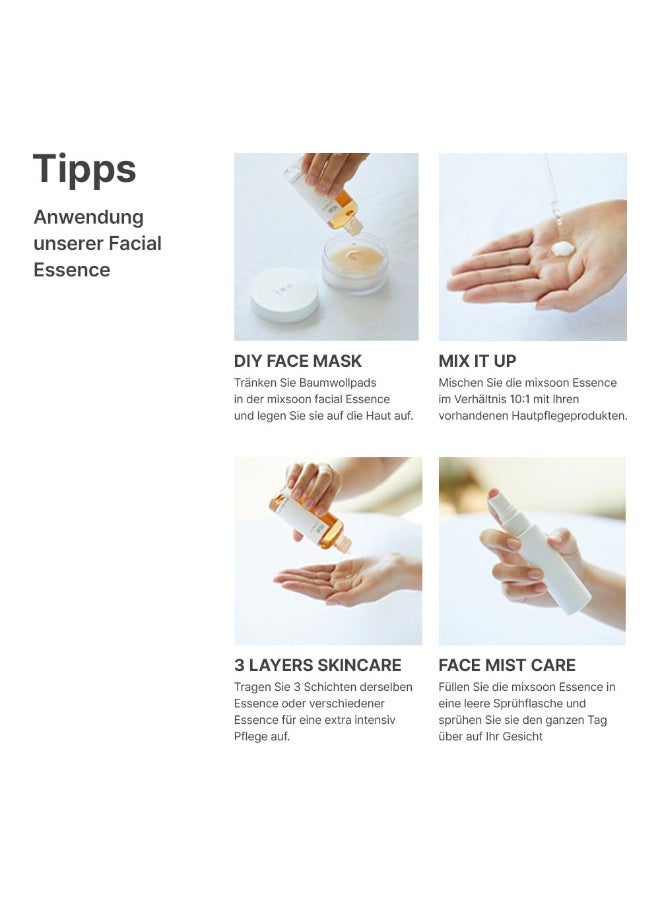 Tipps

Anwendung unserer Facial Essence

DIY FACE MASK
Tränken Sie Baumwollpads in der mixsoon facial Essence und legen Sie sie auf die Haut auf.

MIX IT UP
Mischen Sie die mixsoon Essence im Verhältnis 10:1 mit Ihren vorhandenen Hautpflegeprodukten.

3 LAYERS SKINCARE
Tragen Sie 3 Schichten derselben Essence oder verschiedener Essence für eine extra intensiv Pflege auf.

FACE MIST CARE
Füllen Sie die mixsoon Essence in eine leere Sprühflasche und sprühen Sie sie den ganzen Tag über auf Ihr Gesicht