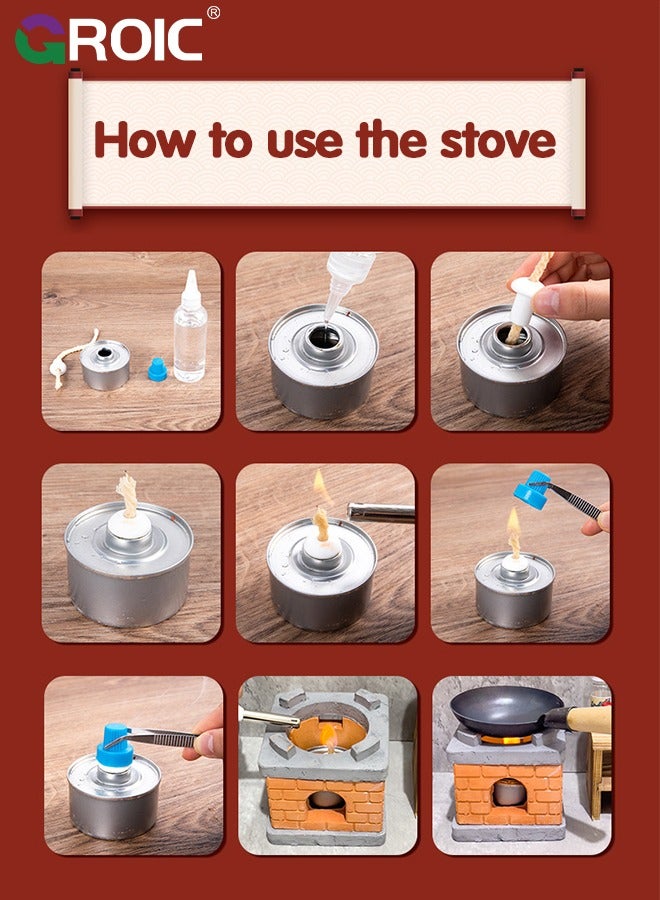 GROIC®

How to use the stove