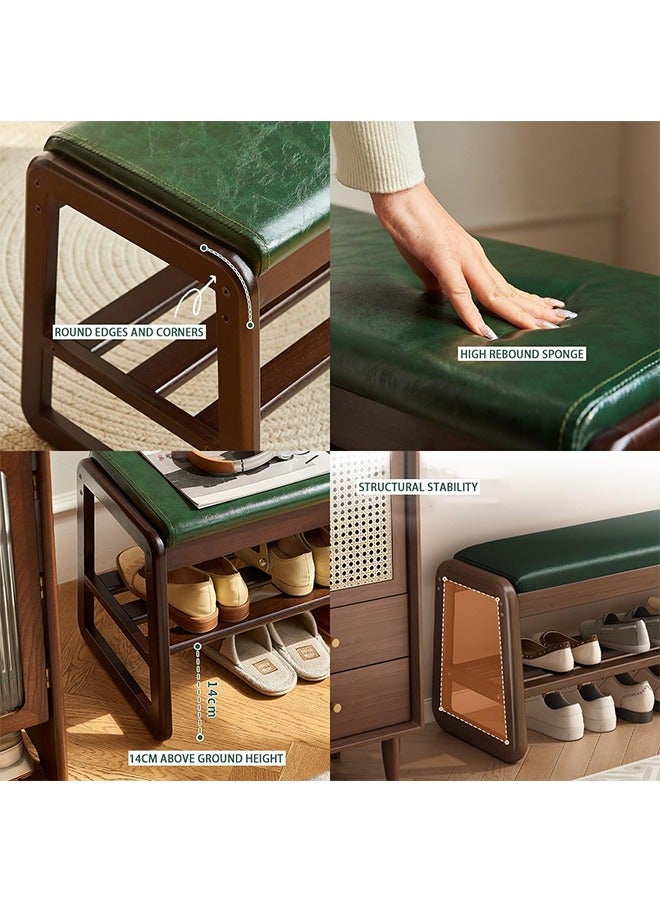 ROUND EDGES AND CORNERS

HIGH REBOUND SPONGE

14cm

14CM ABOVE GROUND HEIGHT

STRUCTURAL STABILITY