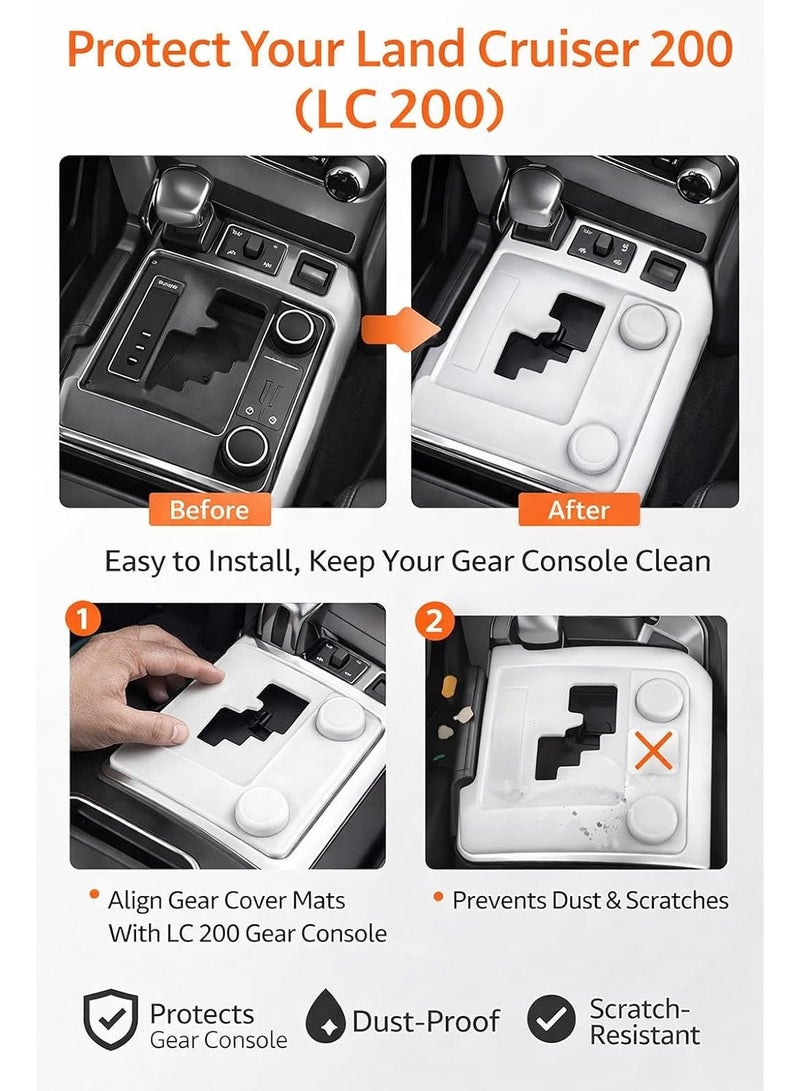 Protect Your Land Cruiser 200 (LC 200)

Before

After

Easy to Install, Keep Your Gear Console Clean

1

2

• Align Gear Cover Mats With LC 200 Gear Console

• Prevents Dust & Scratches

Protects Gear Console

Dust-Proof

Scratch-Resistant