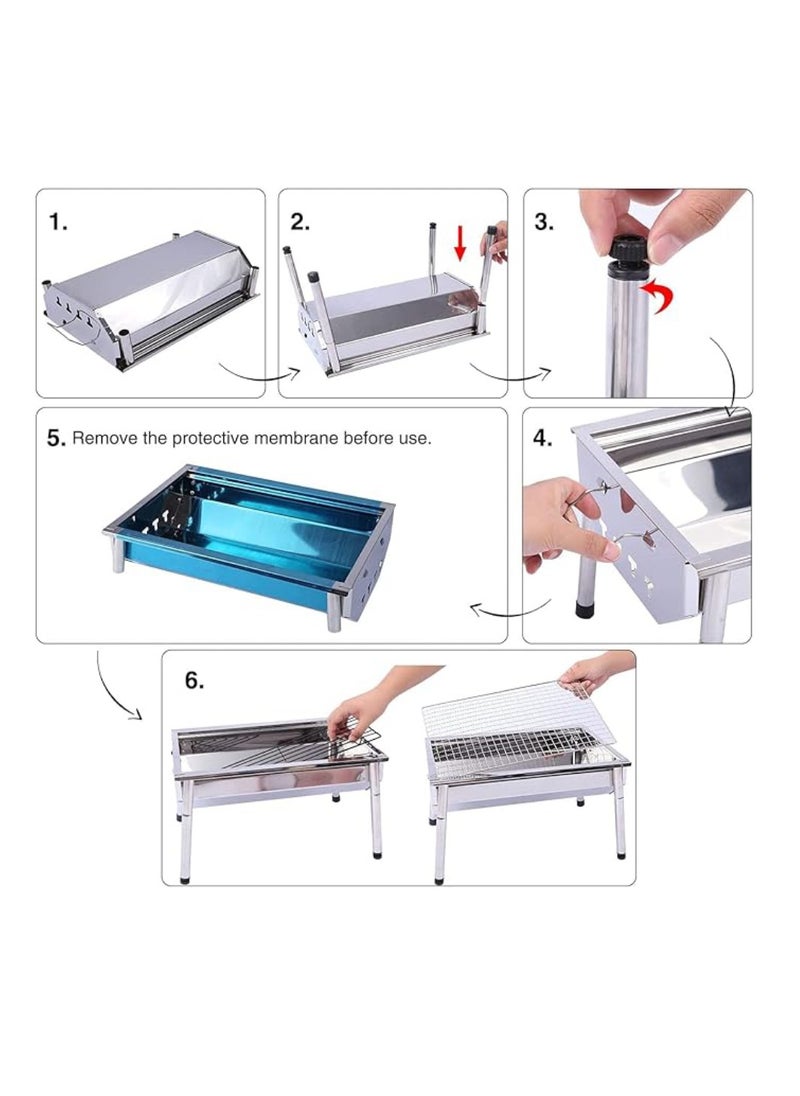 1.

2.

3.

5. Remove the protective membrane before use.

4.

6.