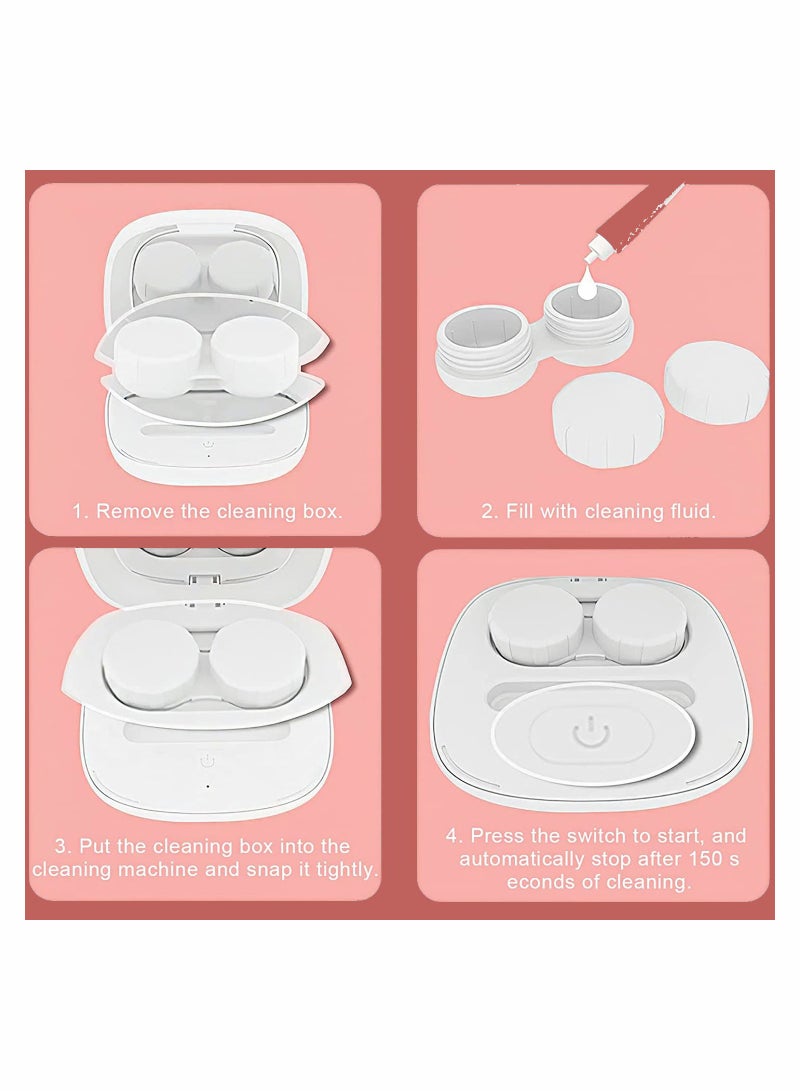 1. Remove the cleaning box.

2. Fill with cleaning fluid.

3. Put the cleaning box into the cleaning machine and snap it tightly.

4. Press the switch to start, and automatically stop after 150 s econds of cleaning.