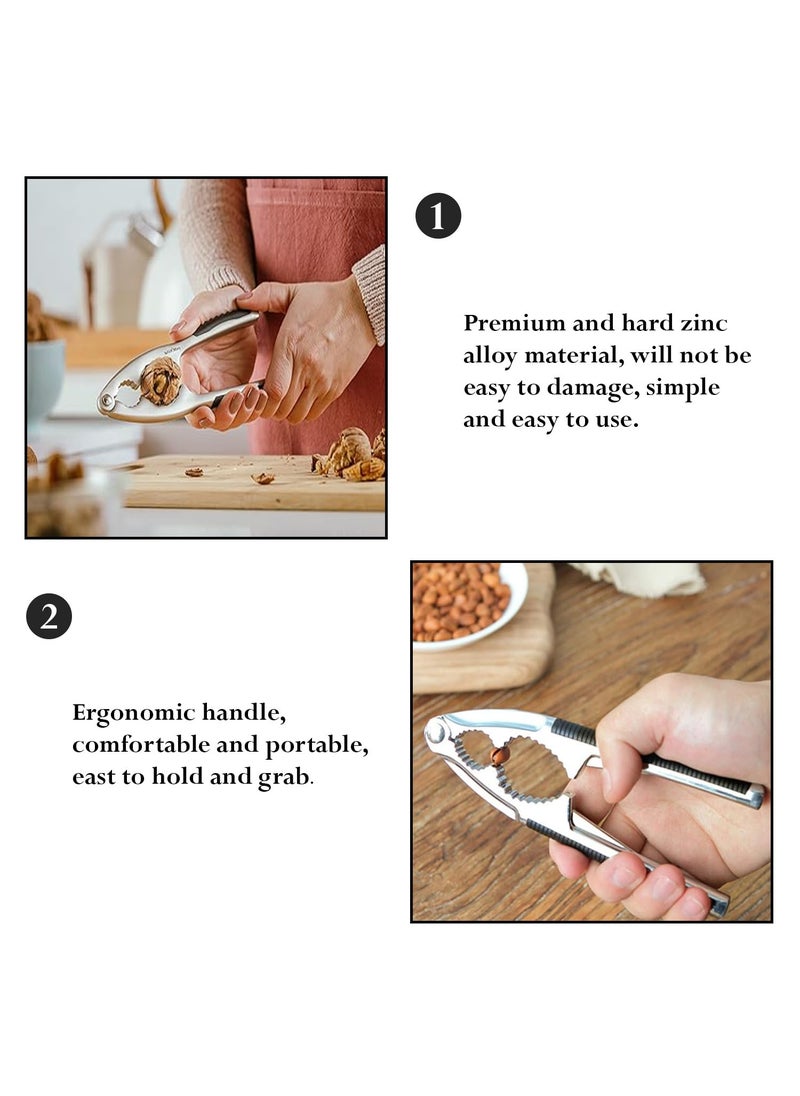 1

Premium and hard zinc alloy material, will not be easy to damage, simple and easy to use.

2

Ergonomic handle, comfortable and portable, east to hold and grab.